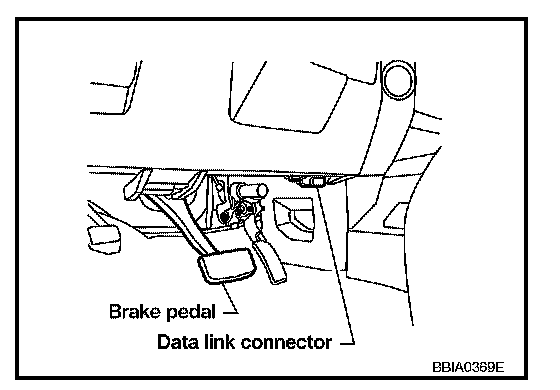 Brake pedal

Data link connector

BBIA0369E