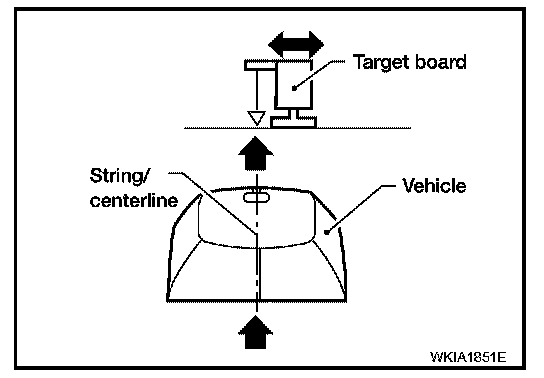 Target board

String/
centerline

Vehicle

WKIA1851E