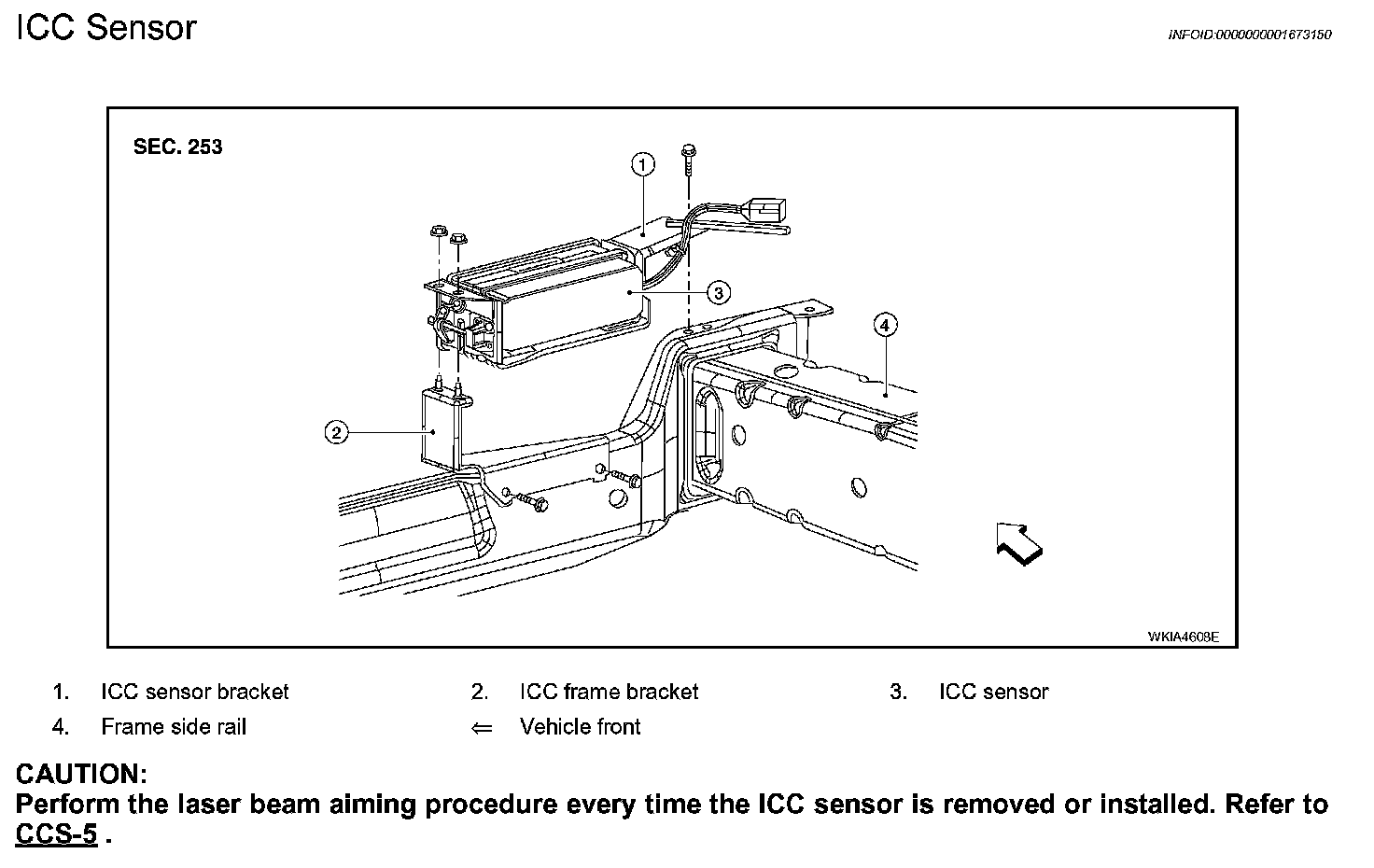 ICC Sensor

INFOID:0000000001673150

SEC. 253

1

3

4

2

WKIA4608E

1. ICC sensor bracket
2. ICC frame bracket
3. ICC sensor
4. Frame side rail
⇐ Vehicle front

CAUTION:
Perform the laser beam aiming procedure every time the ICC sensor is removed or installed. Refer to CCS-5 .