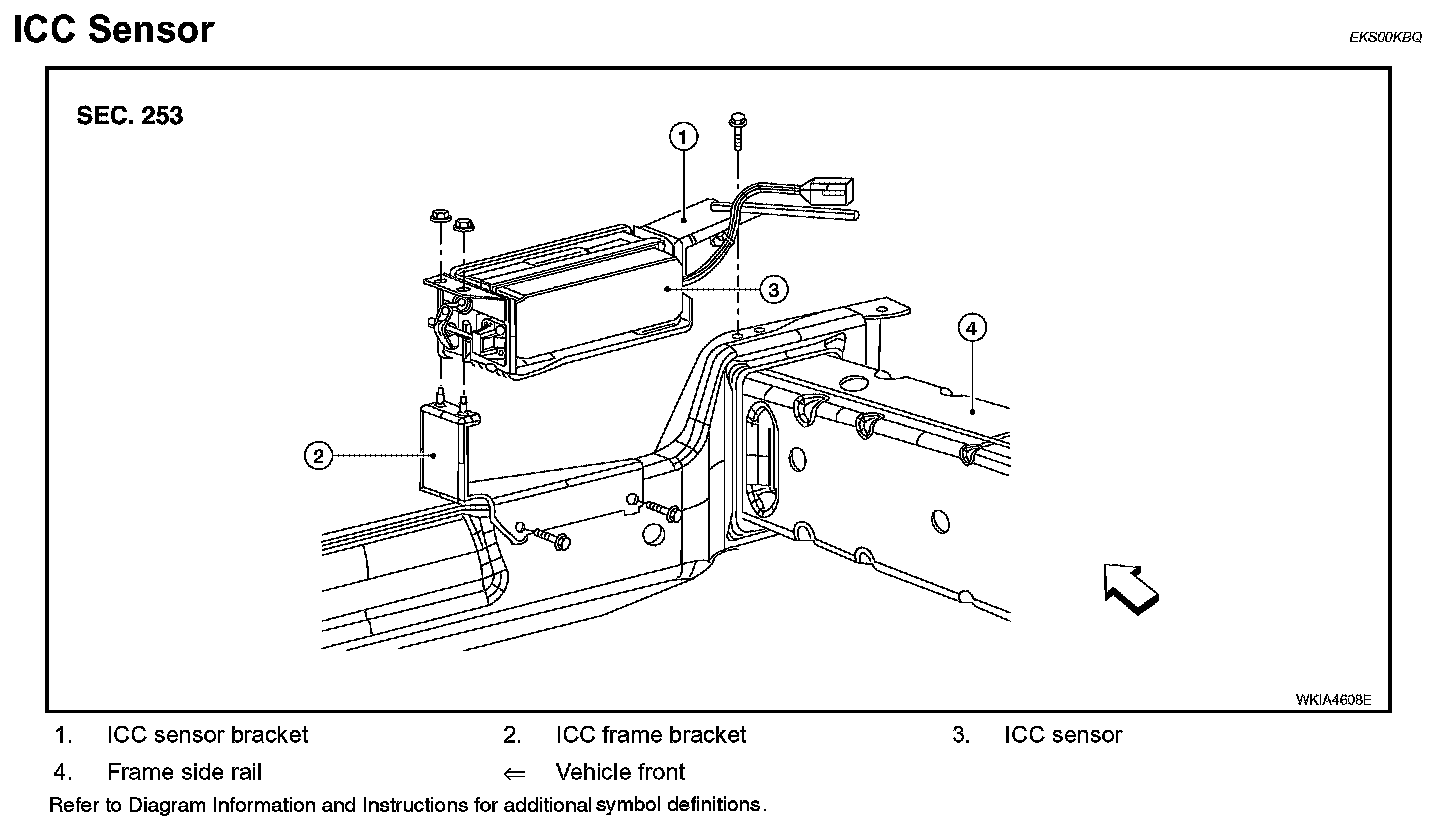 ICC Sensor

EKS00KBQ

SEC. 253

1

2

3

4

WKIA4608E

1. ICC sensor bracket
2. ICC frame bracket
3. ICC sensor
4. Frame side rail
⇐ Vehicle front

Refer to Diagram Information and Instructions for additional symbol definitions.