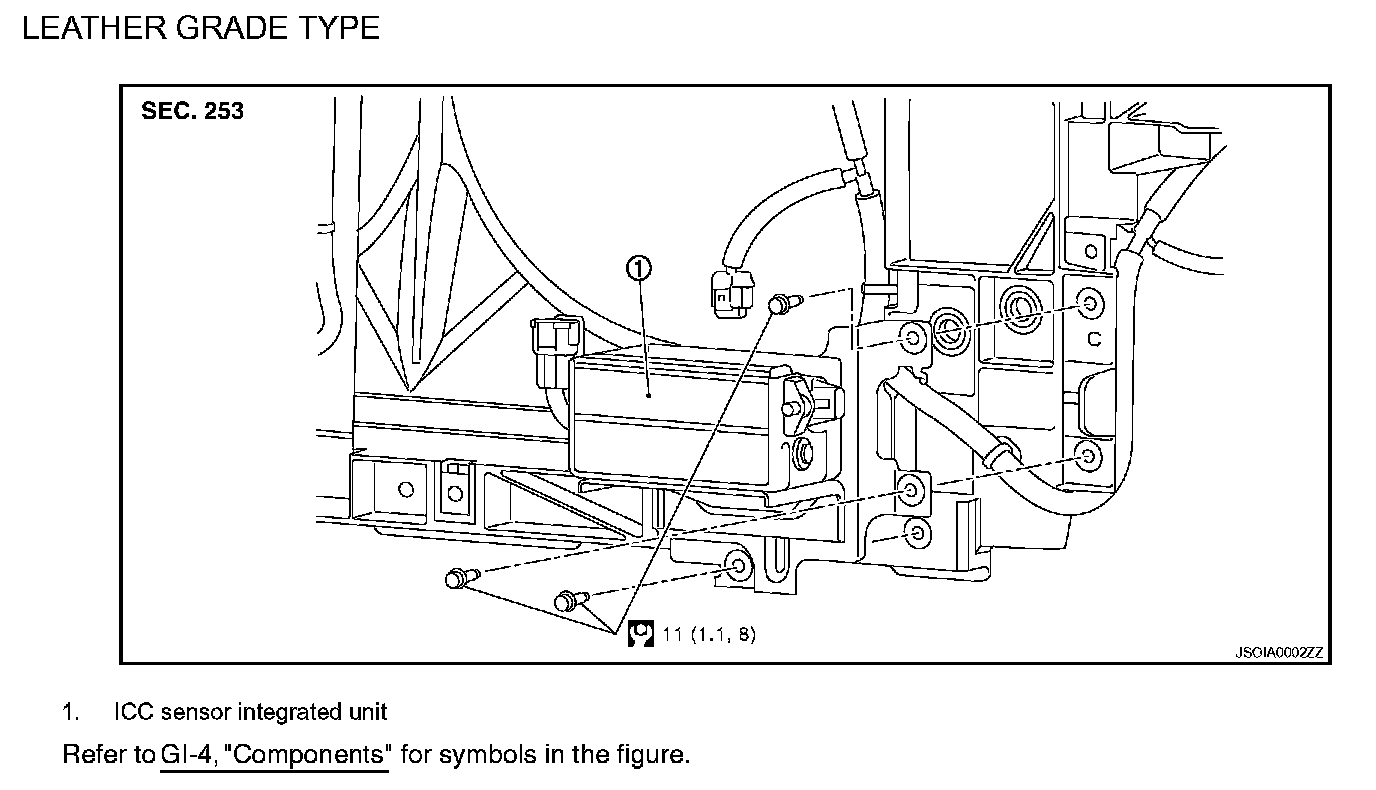 LEATHER GRADE TYPE

SEC. 253

1

C

11 (1.1, 8)

JSOIA0002ZZ

1. ICC sensor integrated unit

Refer to GI-4, "Components" for symbols in the figure.