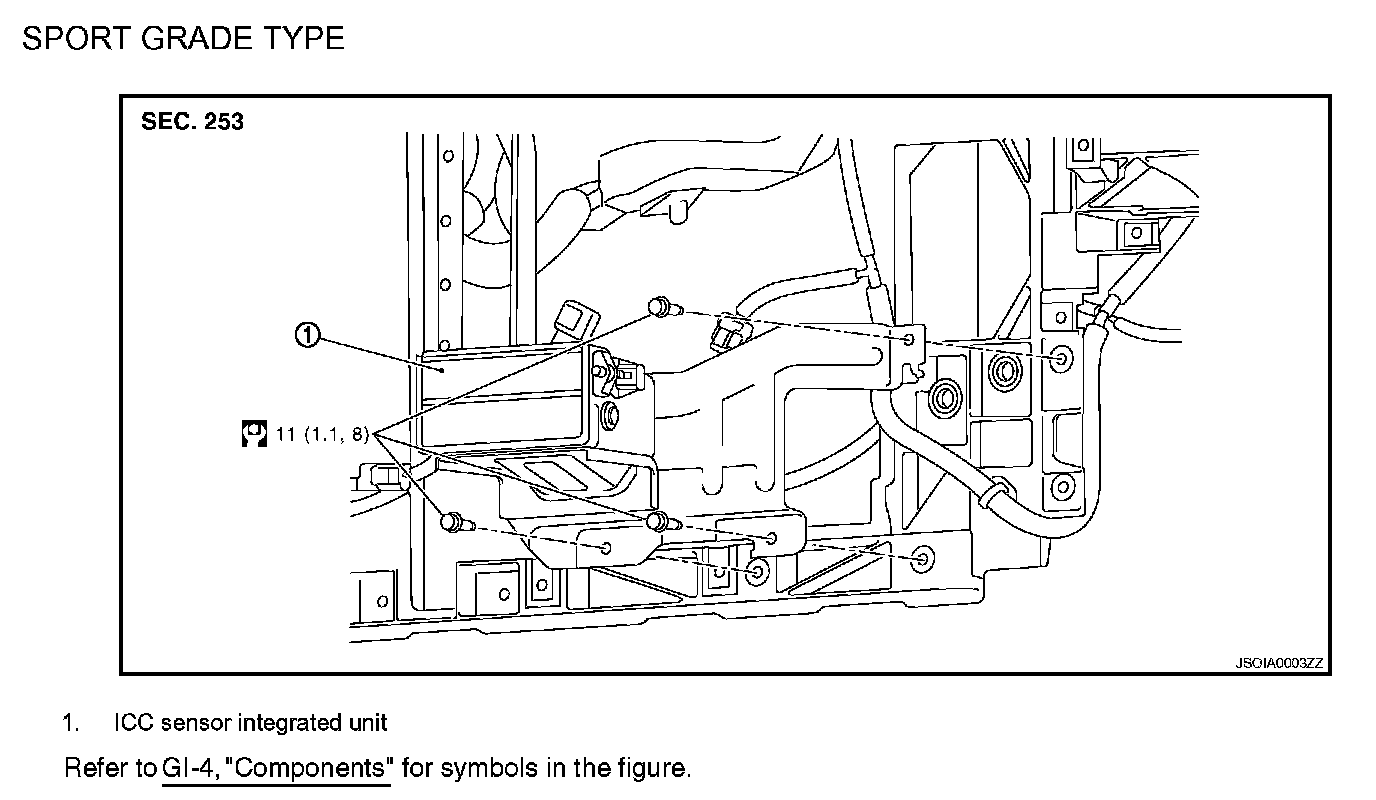 SPORT GRADE TYPE

SEC. 253

1

11 (1.1, 8)

JSOIA0003ZZ

1. ICC sensor integrated unit

Refer to GI-4, "Components" for symbols in the figure.