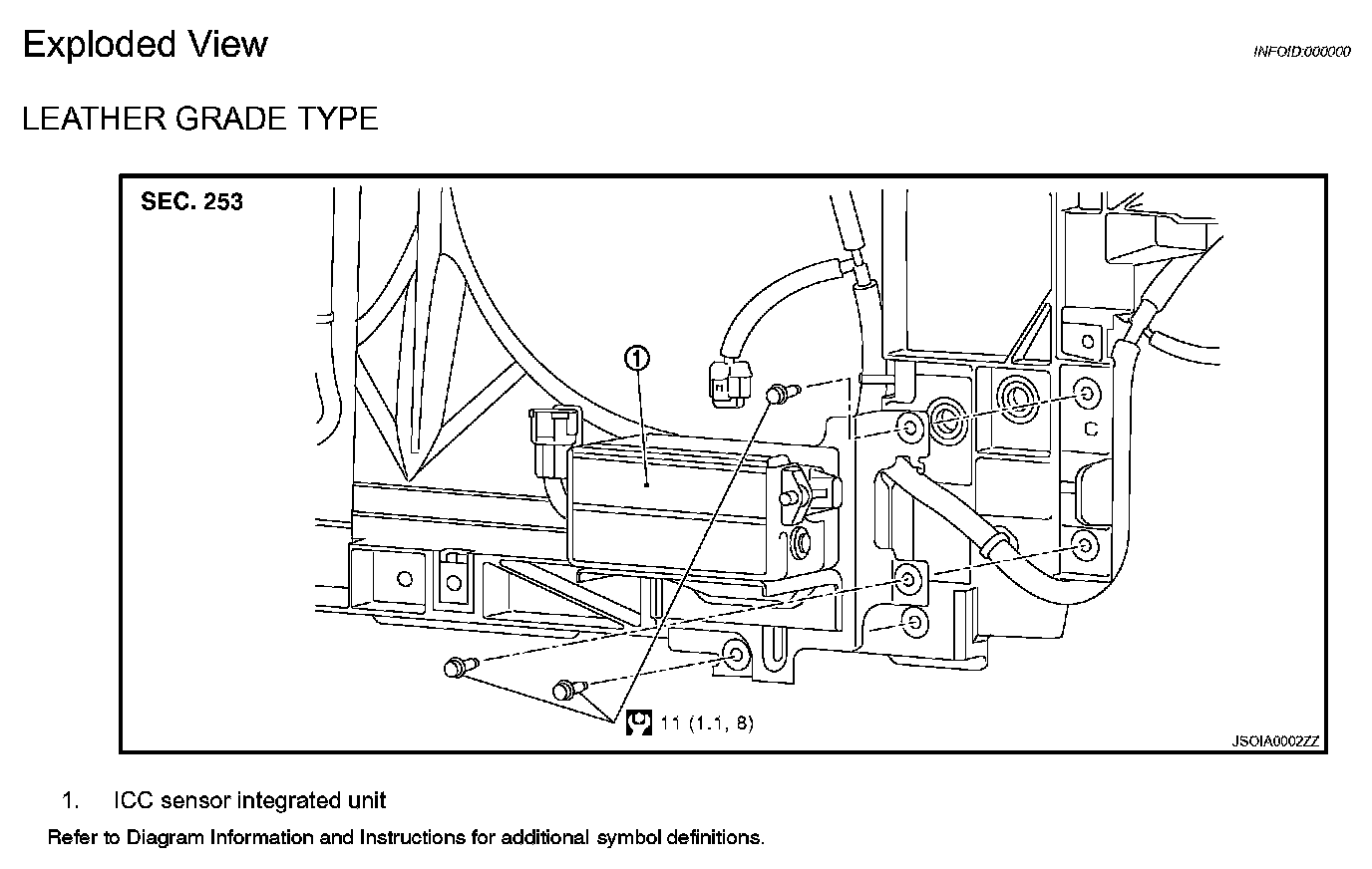 Exploded View

INFOID:000000

LEATHER GRADE TYPE

SEC. 253

①

C

11 (1.1, 8)

JSOIA0002ZZ

1. ICC sensor integrated unit

Refer to Diagram Information and Instructions for additional symbol definitions.