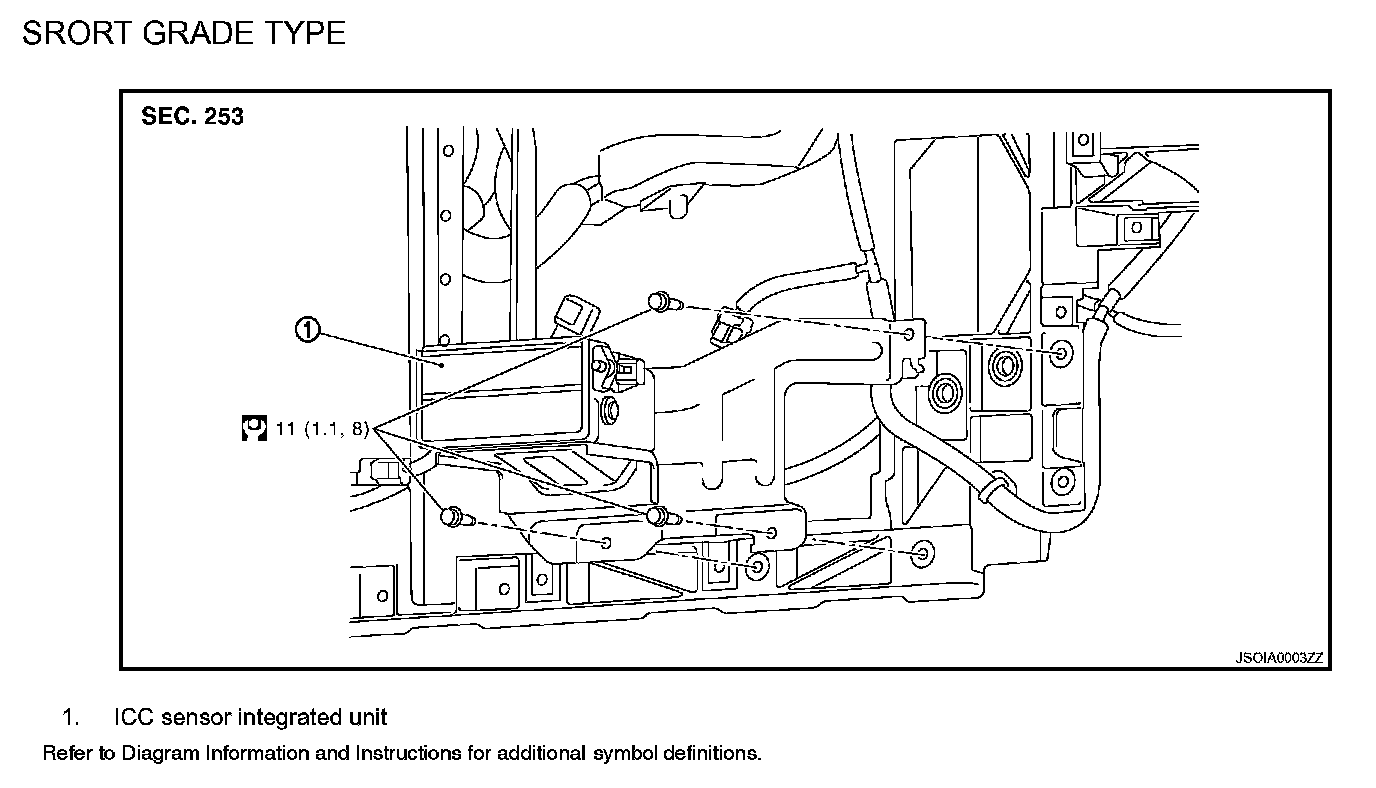 SRORT GRADE TYPE

SEC. 253

1

11 (1.1, 8)

JSOIA0003ZZ

1. ICC sensor integrated unit

Refer to Diagram Information and Instructions for additional symbol definitions.