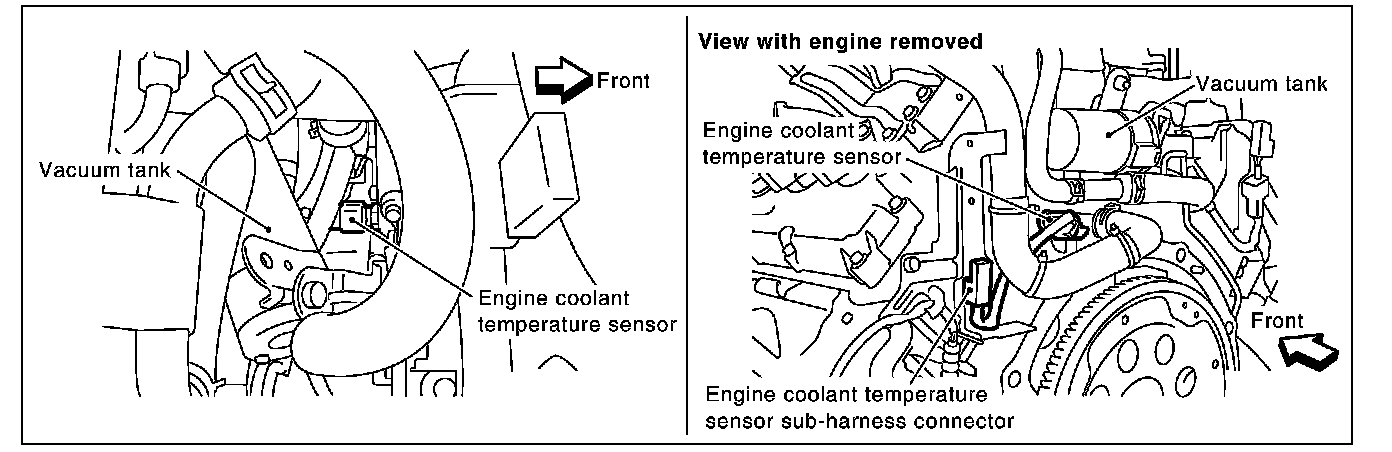 Front

Vacuum tank

Engine coolant temperature sensor

View with engine removed

Vacuum tank

Engine coolant temperature sensor

Front

Engine coolant temperature sensor sub-harness connector