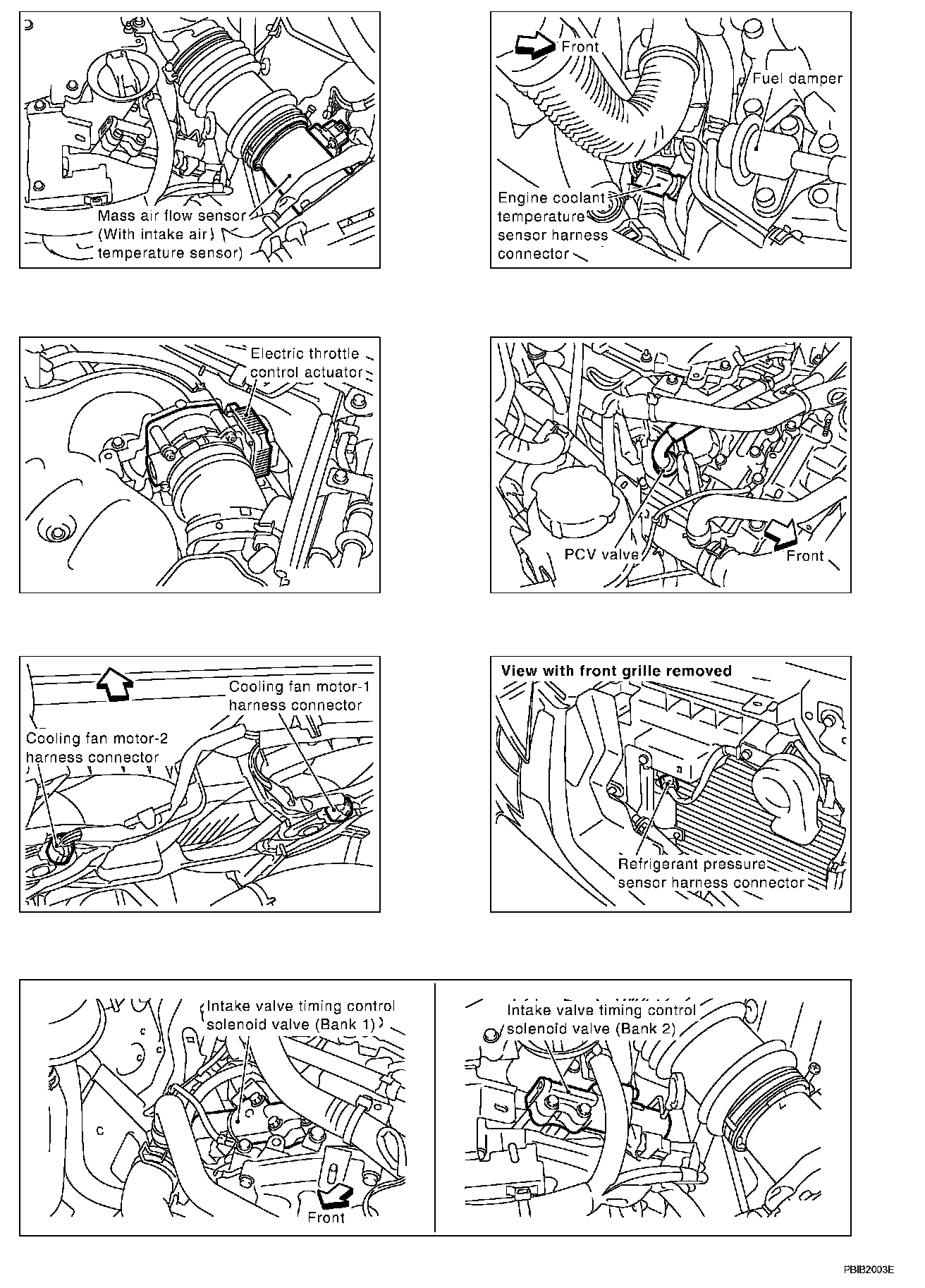 Mass air flow sensor (With intake air temperature sensor)

Front

Fuel damper

Engine coolant temperature sensor harness connector

Electric throttle control actuator

PCV valve

Front

Cooling fan motor-1 harness connector

Cooling fan motor-2 harness connector

View with front grille removed

Refrigerant pressure sensor harness connector

Intake valve timing control solenoid valve (Bank 1)

Front

Intake valve timing control solenoid valve (Bank 2)

PBIB2003E