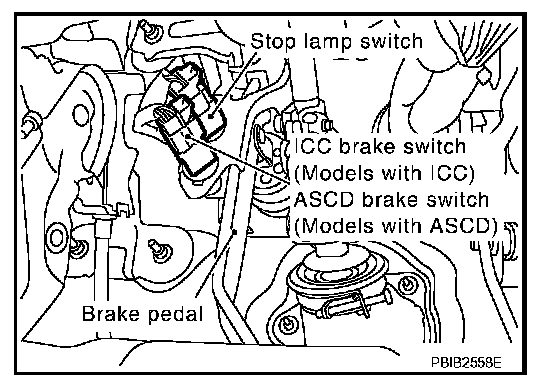 Stop lamp switch

ICC brake switch (Models with ICC)
ASCD brake switch (Models with ASCD)

Brake pedal

PBIB2558E