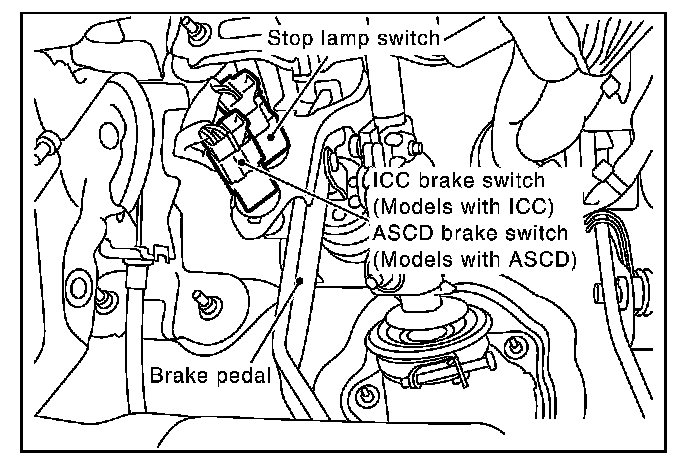 Stop lamp switch

ICC brake switch
(Models with ICC)
ASCD brake switch
(Models with ASCD)

Brake pedal