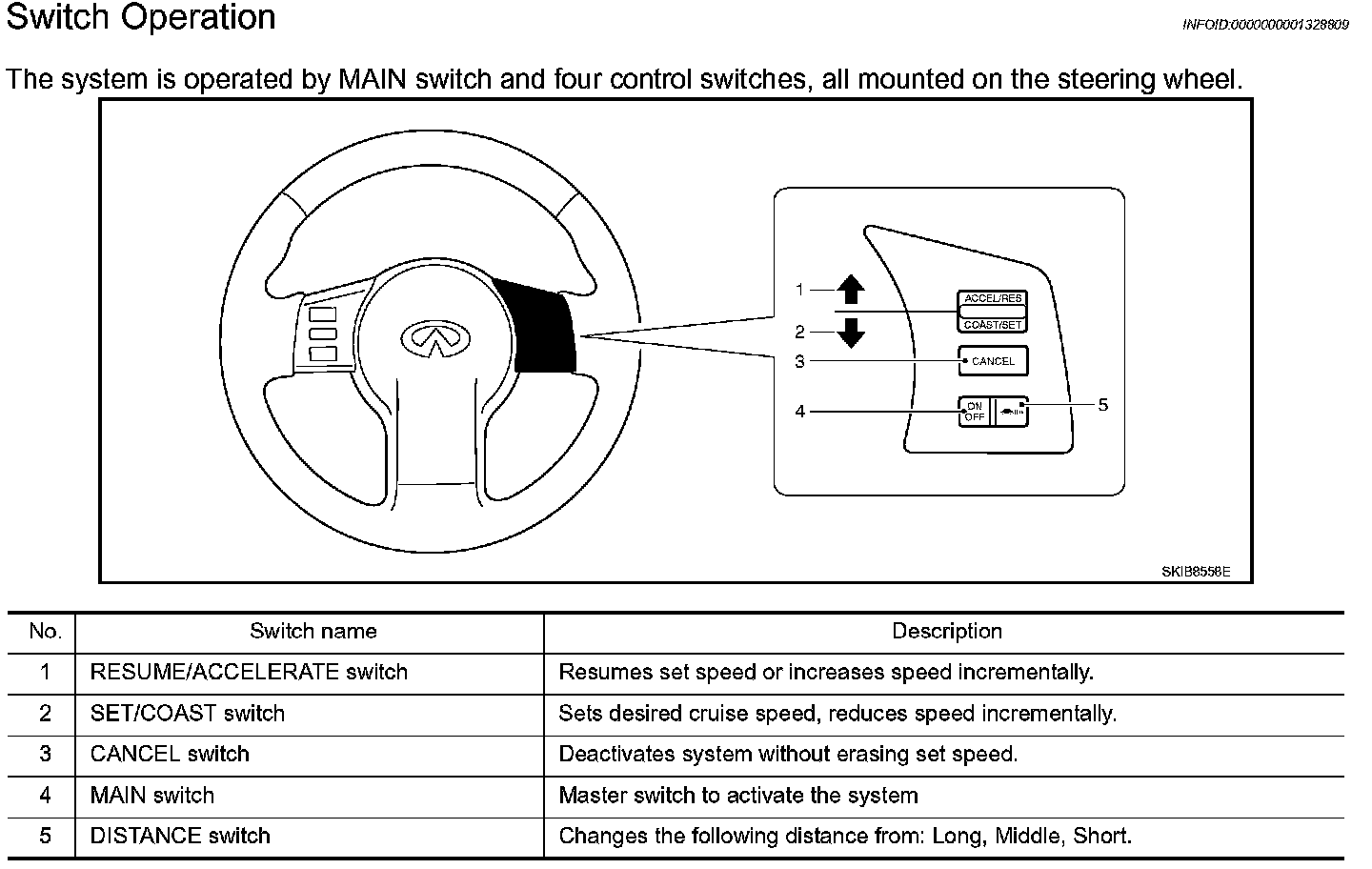 Switch Operation

INFOID:0000000001328809

The system is operated by MAIN switch and four control switches, all mounted on the steering wheel.

1
2
3
4
5
ACCEL/RES
COAST/SET
CANCEL
ON
OFF

SKIB8558E

| No. | Switch name | Description |
|---|---|---|
| 1 | RESUME/ACCELERATE switch | Resumes set speed or increases speed incrementally. |
| 2 | SET/COAST switch | Sets desired cruise speed, reduces speed incrementally. |
| 3 | CANCEL switch | Deactivates system without erasing set speed. |
| 4 | MAIN switch | Master switch to activate the system |
| 5 | DISTANCE switch | Changes the following distance from: Long, Middle, Short. |