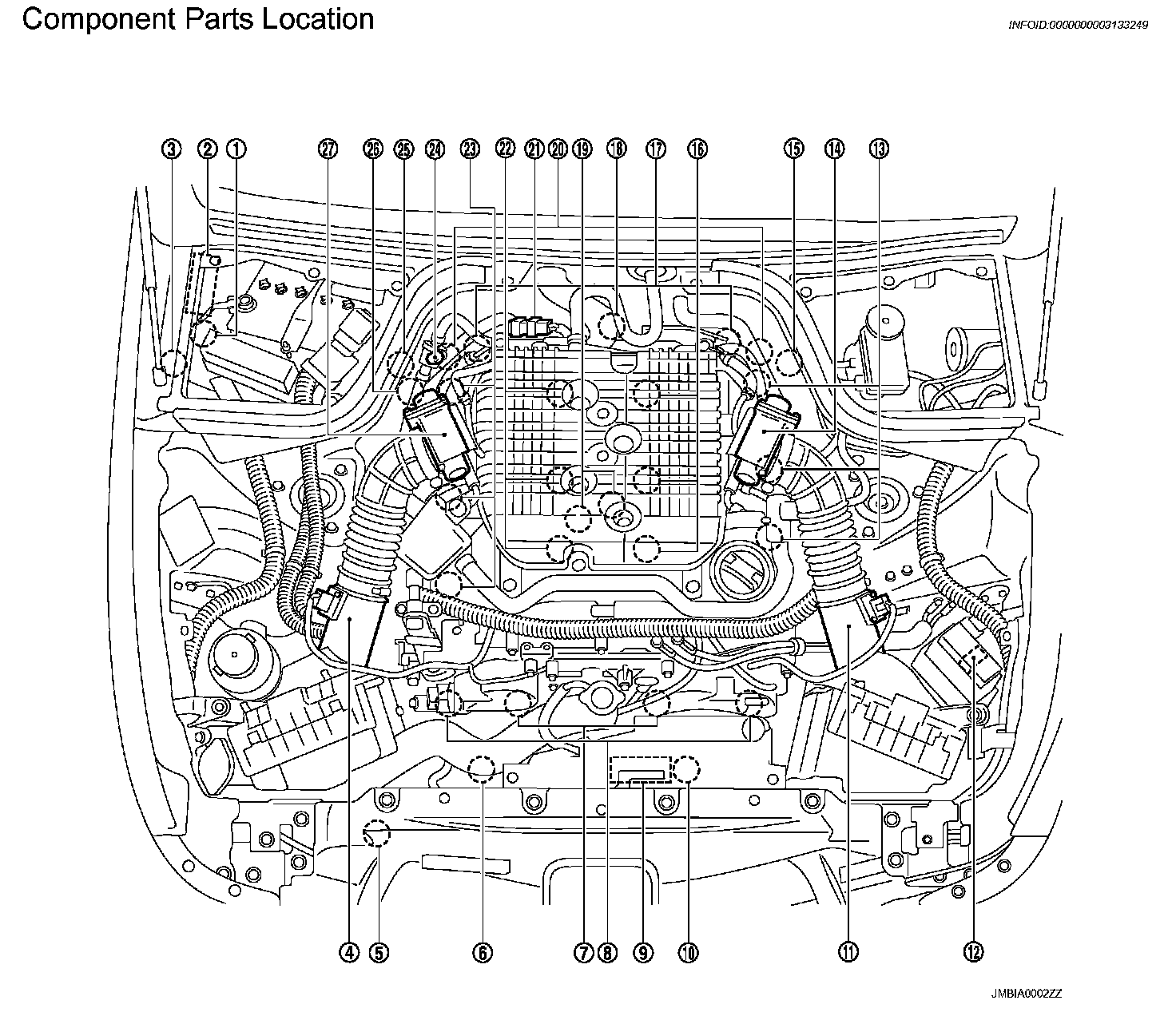 Component Parts Location

INFOID:0000000003133249

3 2 1 27 26 25 24 23 22 21 20 19 18 17 16 15 14 13

4 5 6 7 8 9 10 11 12

JMBIA0002ZZ