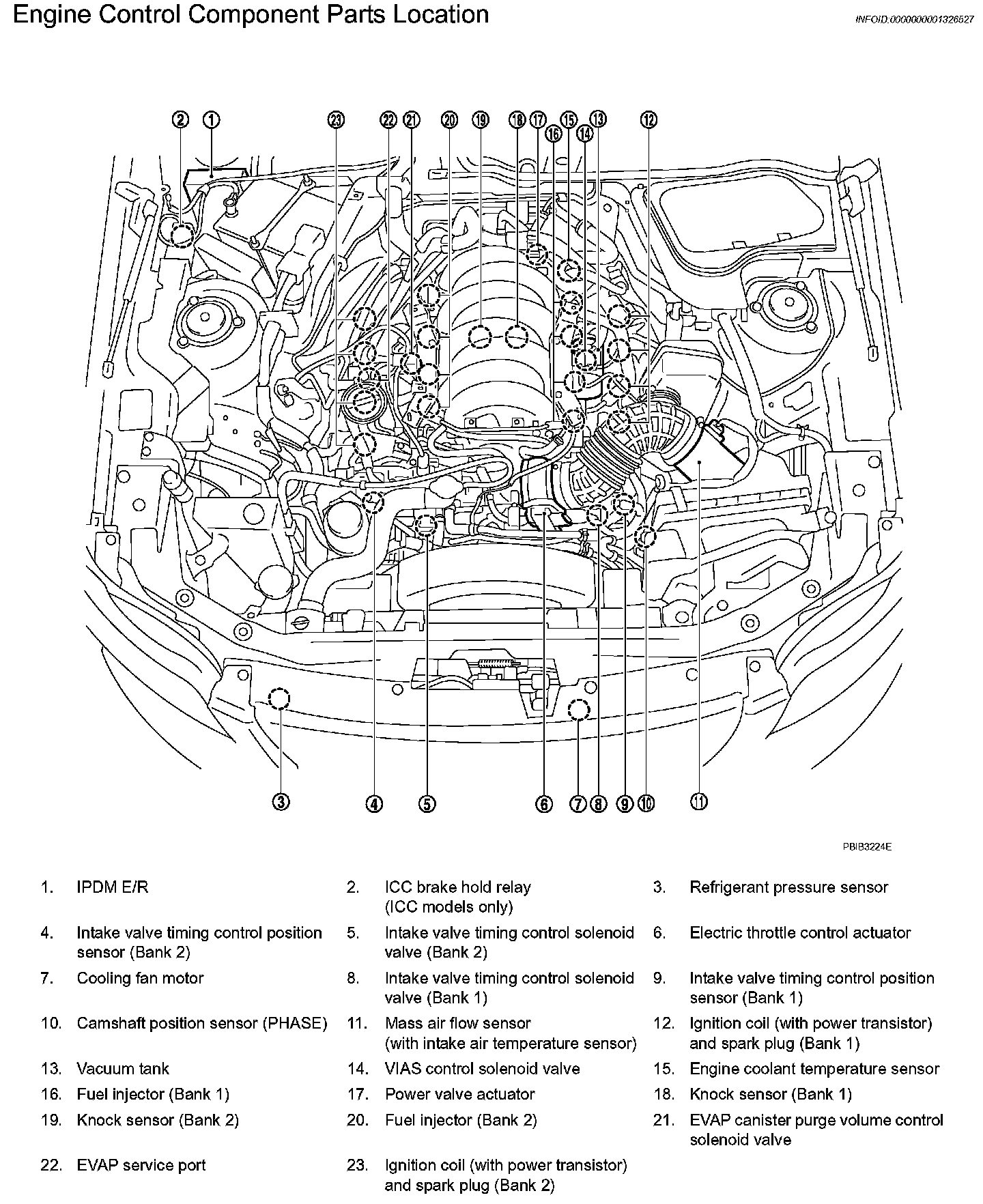 Engine Control Component Parts Location

INFOID:0000000001326527

2 1 23 22 21 20 19 18 17 16 15 14 13 12

3 4 5 6 7 8 9 10 11

PBIB3224E

1. IPDM E/R

2. ICC brake hold relay (ICC models only)

3. Refrigerant pressure sensor

4. Intake valve timing control position sensor (Bank 2)

5. Intake valve timing control solenoid valve (Bank 2)

6. Electric throttle control actuator

7. Cooling fan motor

8. Intake valve timing control solenoid valve (Bank 1)

9. Intake valve timing control position sensor (Bank 1)

10. Camshaft position sensor (PHASE)

11. Mass air flow sensor (with intake air temperature sensor)

12. Ignition coil (with power transistor) and spark plug (Bank 1)

13. Vacuum tank

14. VIAS control solenoid valve

15. Engine coolant temperature sensor

16. Fuel injector (Bank 1)

17. Power valve actuator

18. Knock sensor (Bank 1)

19. Knock sensor (Bank 2)

20. Fuel injector (Bank 2)

21. EVAP canister purge volume control solenoid valve

22. EVAP service port

23. Ignition coil (with power transistor) and spark plug (Bank 2)