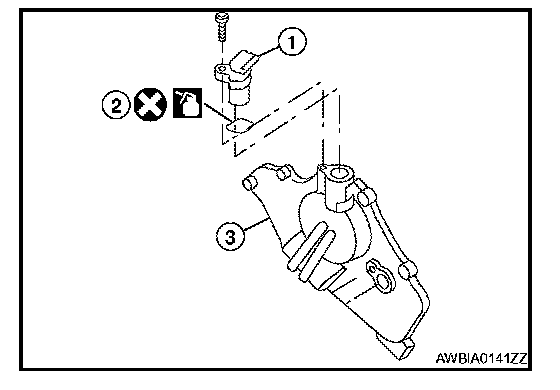 1
2
3
AWBIA0141ZZ