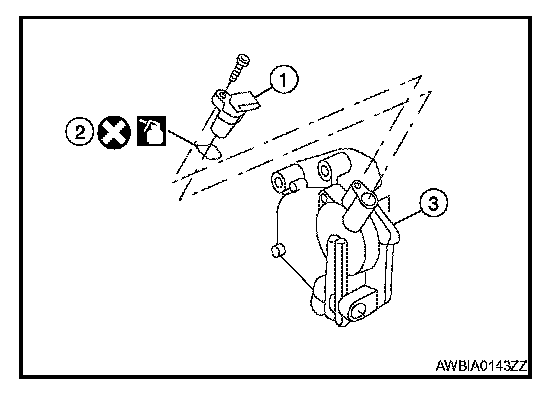 1
2
3
AWBIA0143ZZ