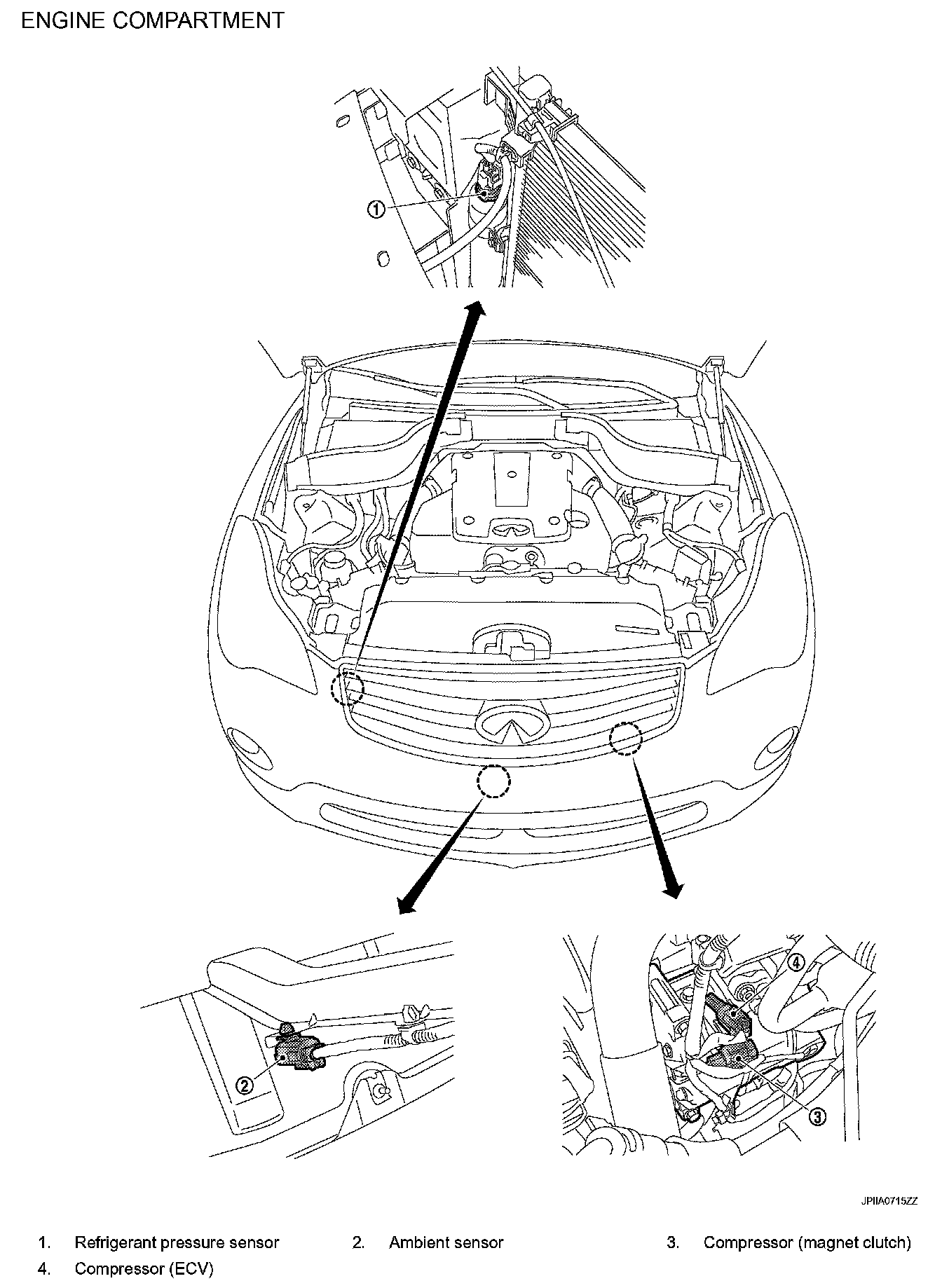 ENGINE COMPARTMENT

①

②

④

③

JPIIA0715ZZ

1. Refrigerant pressure sensor
2. Ambient sensor
3. Compressor (magnet clutch)
4. Compressor (ECV)