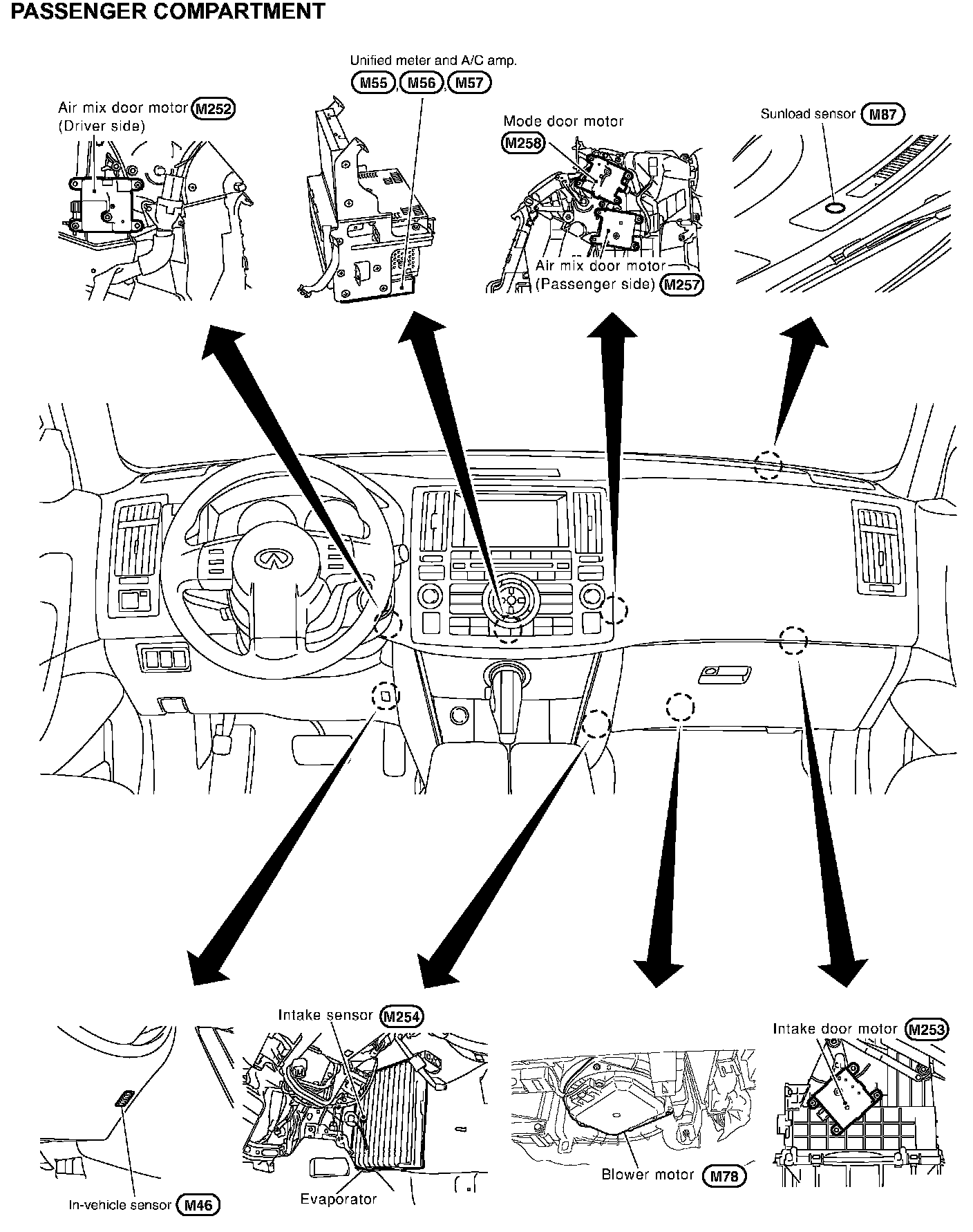 PASSENGER COMPARTMENT

Air mix door motor M252
(Driver side)

Unified meter and A/C amp.
M55, M56, M57

Mode door motor
M258

Air mix door motor
(Passenger side) M257

Sunload sensor M87

Intake sensor M254

Evaporator

In-vehicle sensor M46

Blower motor M78

Intake door motor M253