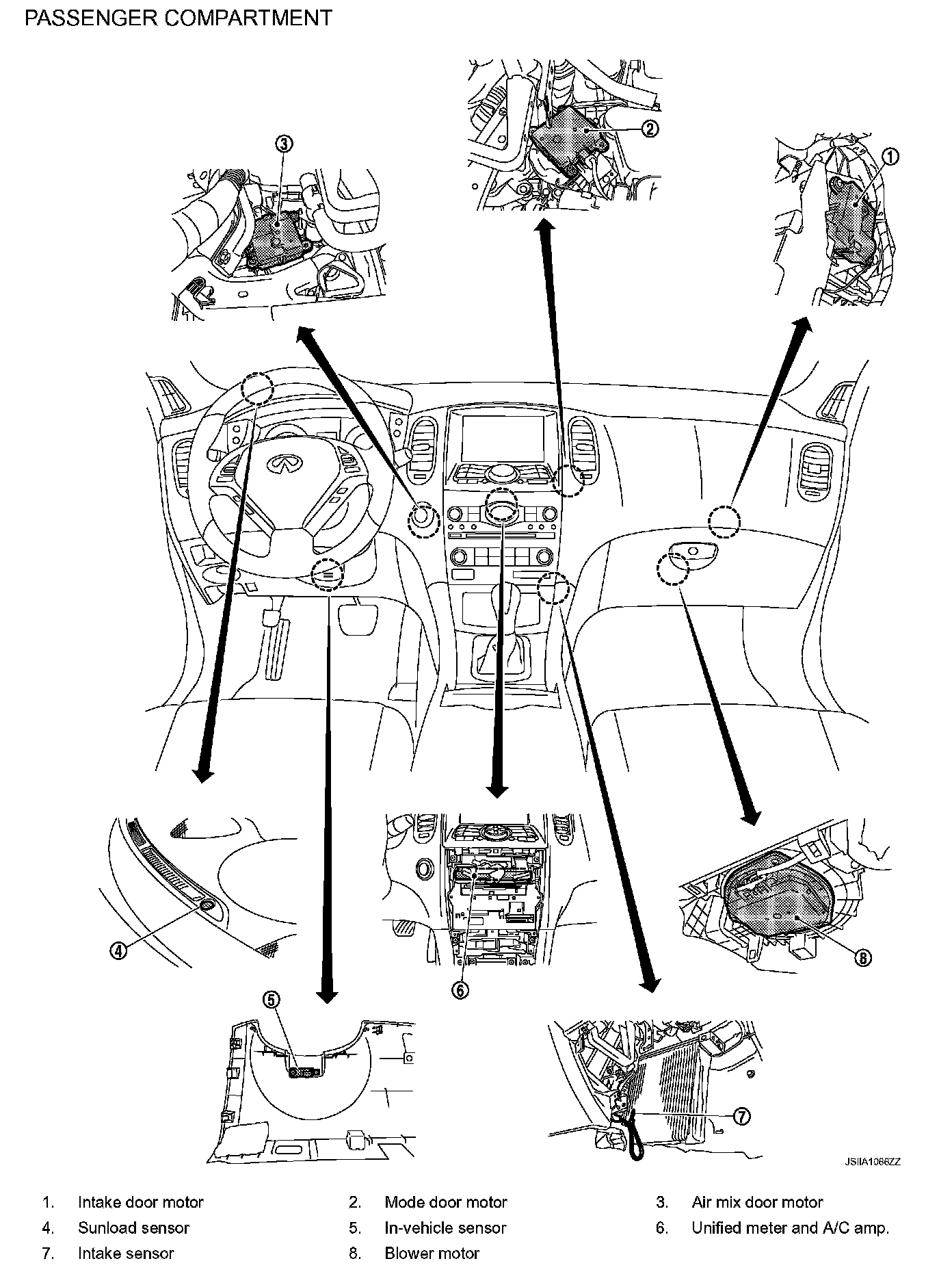 PASSENGER COMPARTMENT

③
②
①
④
⑥
⑧
⑤
⑦

JSIIA1066ZZ

1. Intake door motor
2. Mode door motor
3. Air mix door motor
4. Sunload sensor
5. In-vehicle sensor
6. Unified meter and A/C amp.
7. Intake sensor
8. Blower motor