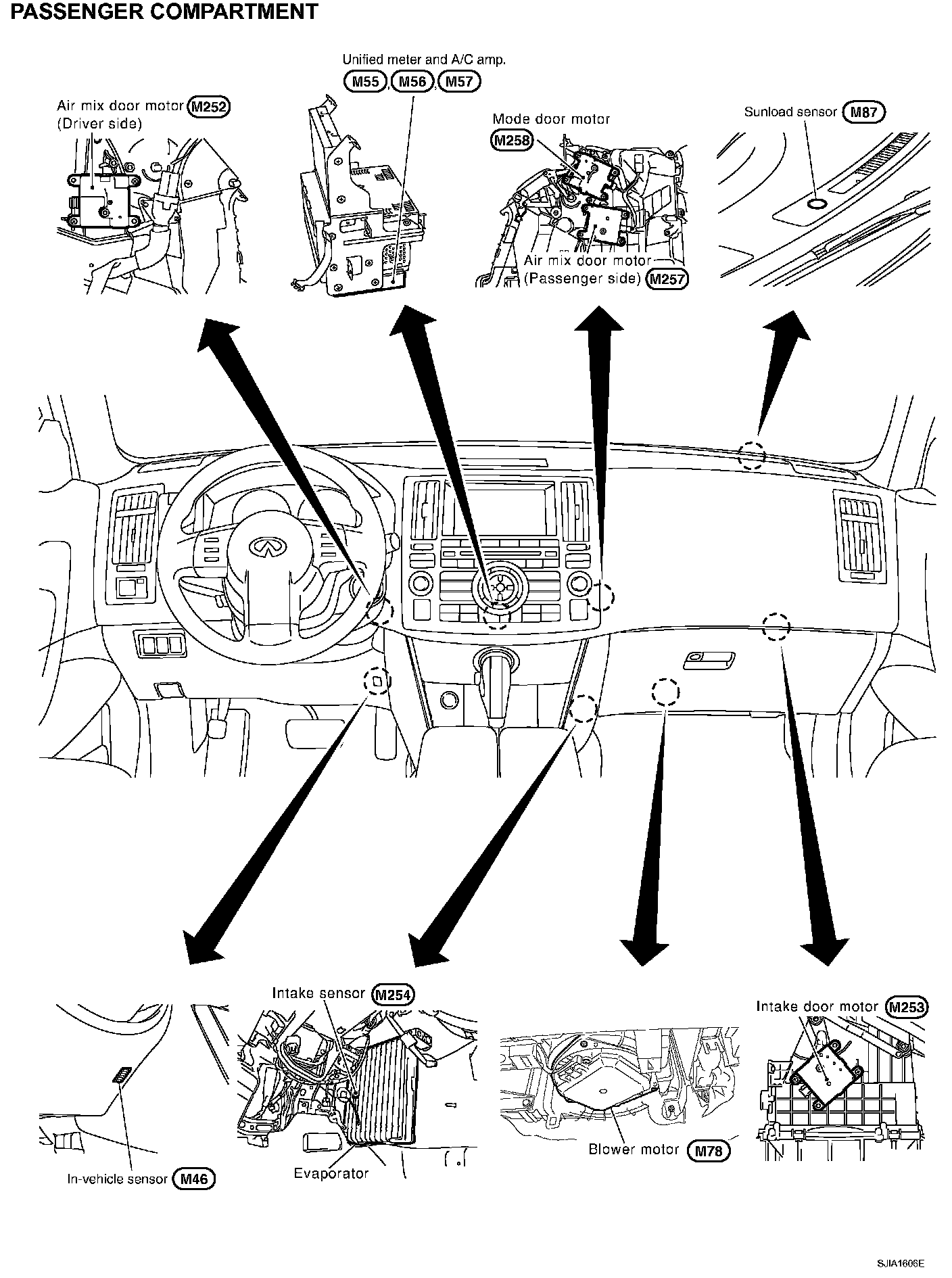 PASSENGER COMPARTMENT

Air mix door motor M252
(Driver side)

Unified meter and A/C amp.
M55, M56, M57

Mode door motor
M258

Air mix door motor
(Passenger side) M257

Sunload sensor M87

In-vehicle sensor M46

Intake sensor M254

Evaporator

Blower motor M78

Intake door motor M253

SJIA1606E