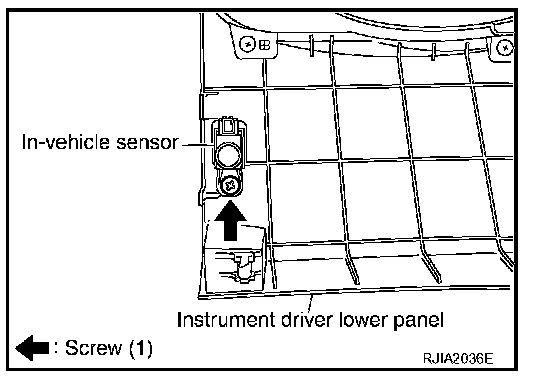 In-vehicle sensor

Instrument driver lower panel

: Screw (1)

RJIA2036E