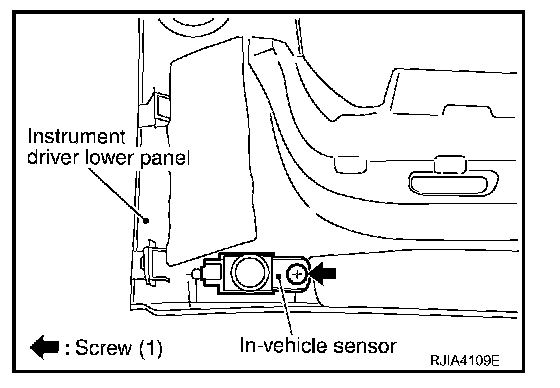 Instrument driver lower panel

: Screw (1)

In-vehicle sensor

RJIA4109E