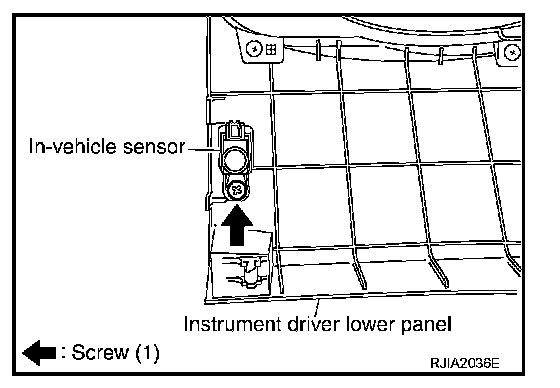 In-vehicle sensor

Instrument driver lower panel

: Screw (1)

RJIA2036E