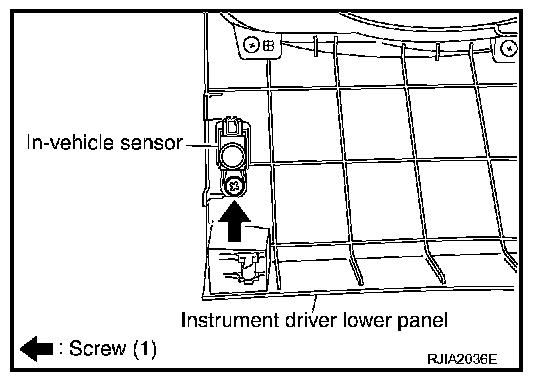 In-vehicle sensor

Instrument driver lower panel

: Screw (1)

RJIA2036E