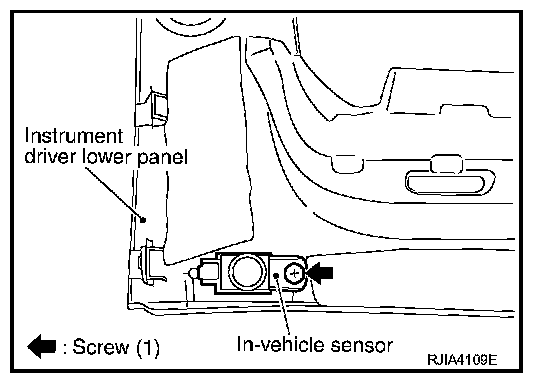 Instrument driver lower panel

: Screw (1)

In-vehicle sensor

RJIA4109E