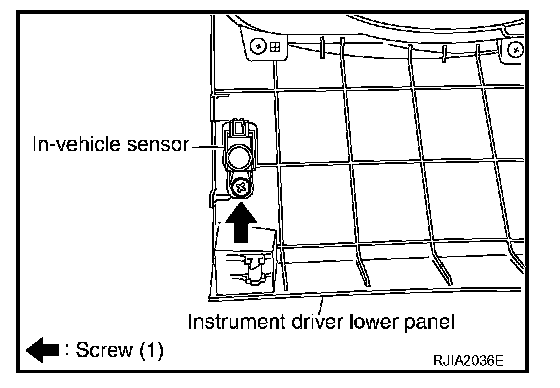 In-vehicle sensor

Instrument driver lower panel

: Screw (1)

RJIA2036E