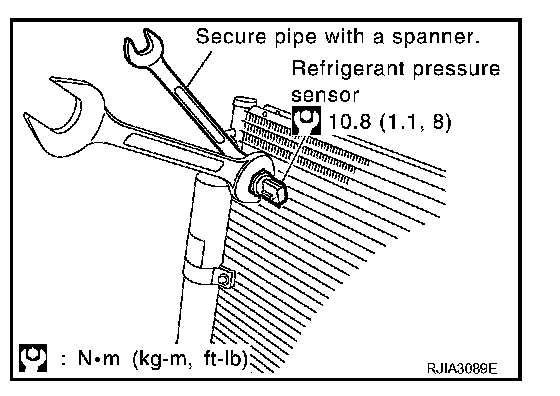 Secure pipe with a spanner.

Refrigerant pressure sensor

10.8 (1.1, 8)

: N•m (kg-m, ft-lb)

RJIA3089E