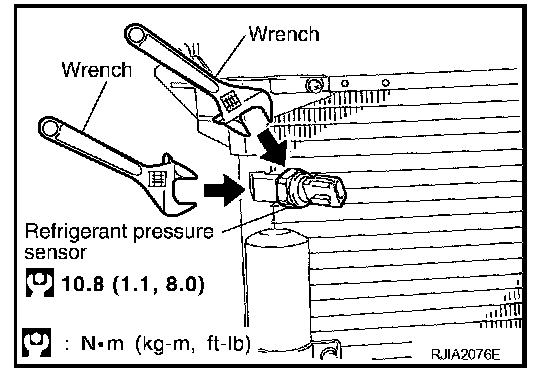 Wrench

Wrench

Refrigerant pressure sensor

10.8 (1.1, 8.0)

: N•m (kg-m, ft-lb)

RJIA2076E