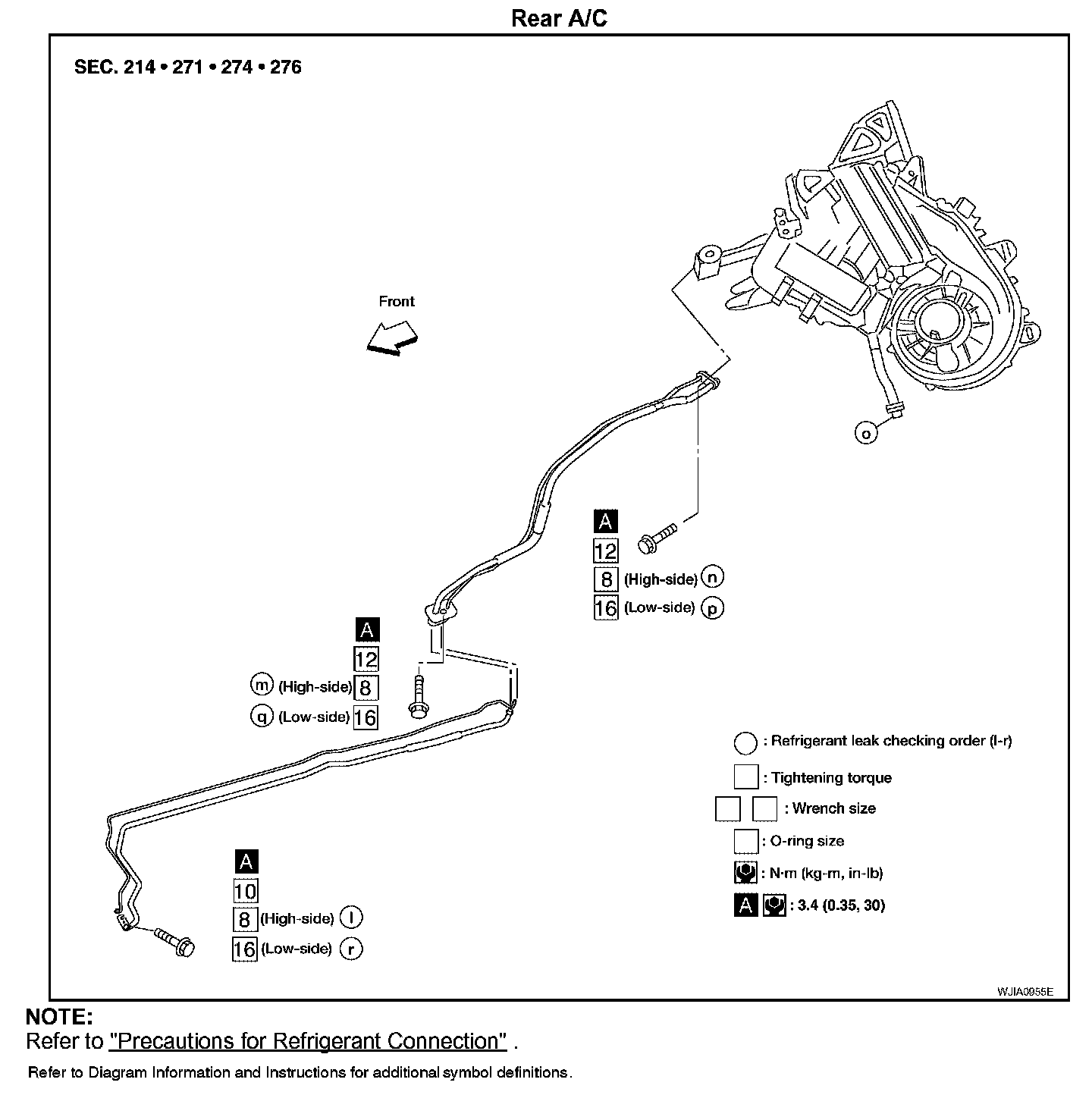 Rear A/C

SEC. 214 • 271 • 274 • 276

Front

o

A
12
8 (High-side) n
16 (Low-side) p

A
12
m (High-side) 8
q (Low-side) 16

A
10
8 (High-side) l
16 (Low-side) r

: Refrigerant leak checking order (l-r)
: Tightening torque
: Wrench size
: O-ring size
: N·m (kg-m, in-lb)
A : 3.4 (0.35, 30)

WJIA0955E

NOTE:
Refer to "Precautions for Refrigerant Connection" .

Refer to Diagram Information and Instructions for additional symbol definitions.