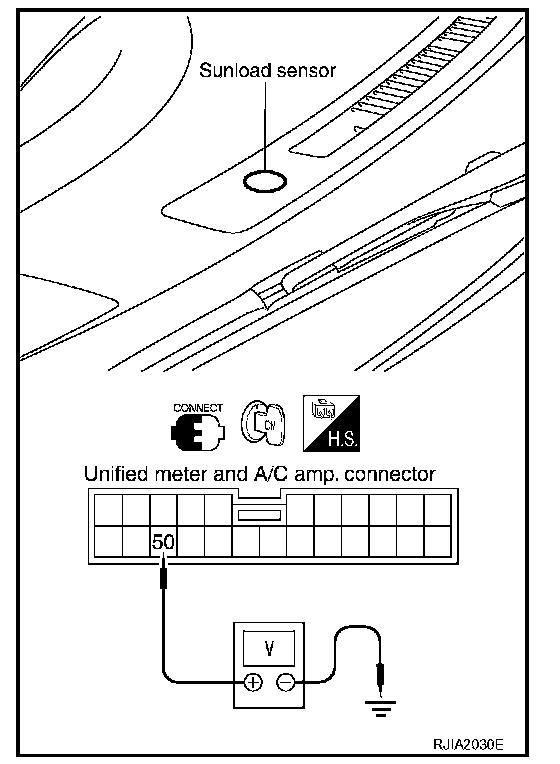 Sunload sensor

CONNECT

ON

H.S.

Unified meter and A/C amp. connector

50

V

⊕ ⊖

RJIA2030E