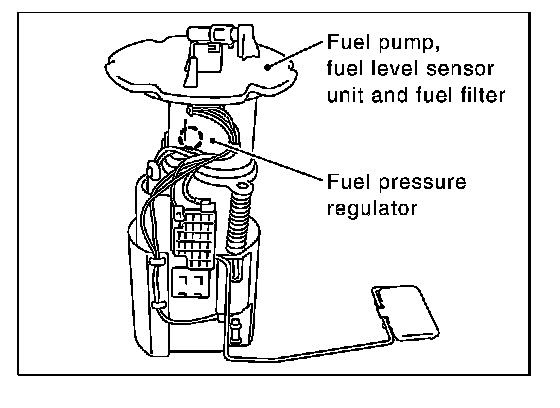 Fuel pump, fuel level sensor unit and fuel filter

Fuel pressure regulator