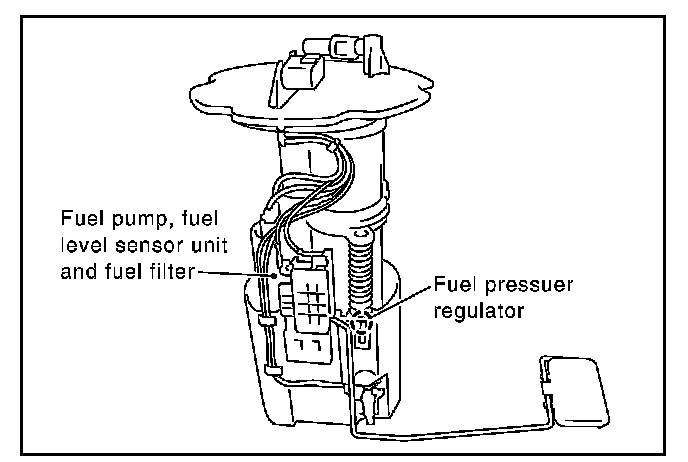 Fuel pump, fuel level sensor unit and fuel filter

Fuel pressuer regulator