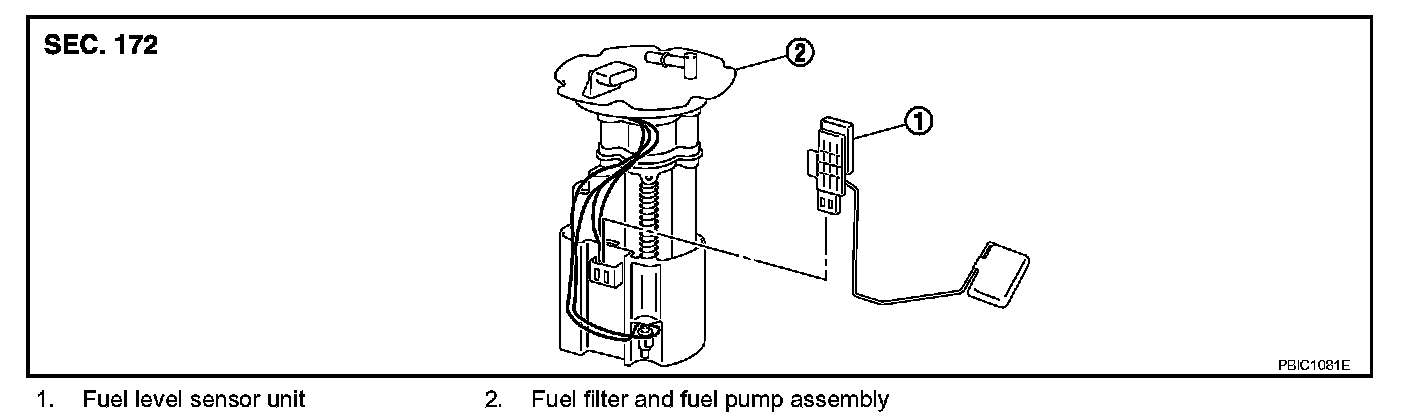 SEC. 172

2

1

PBIC1081E

1. Fuel level sensor unit

2. Fuel filter and fuel pump assembly