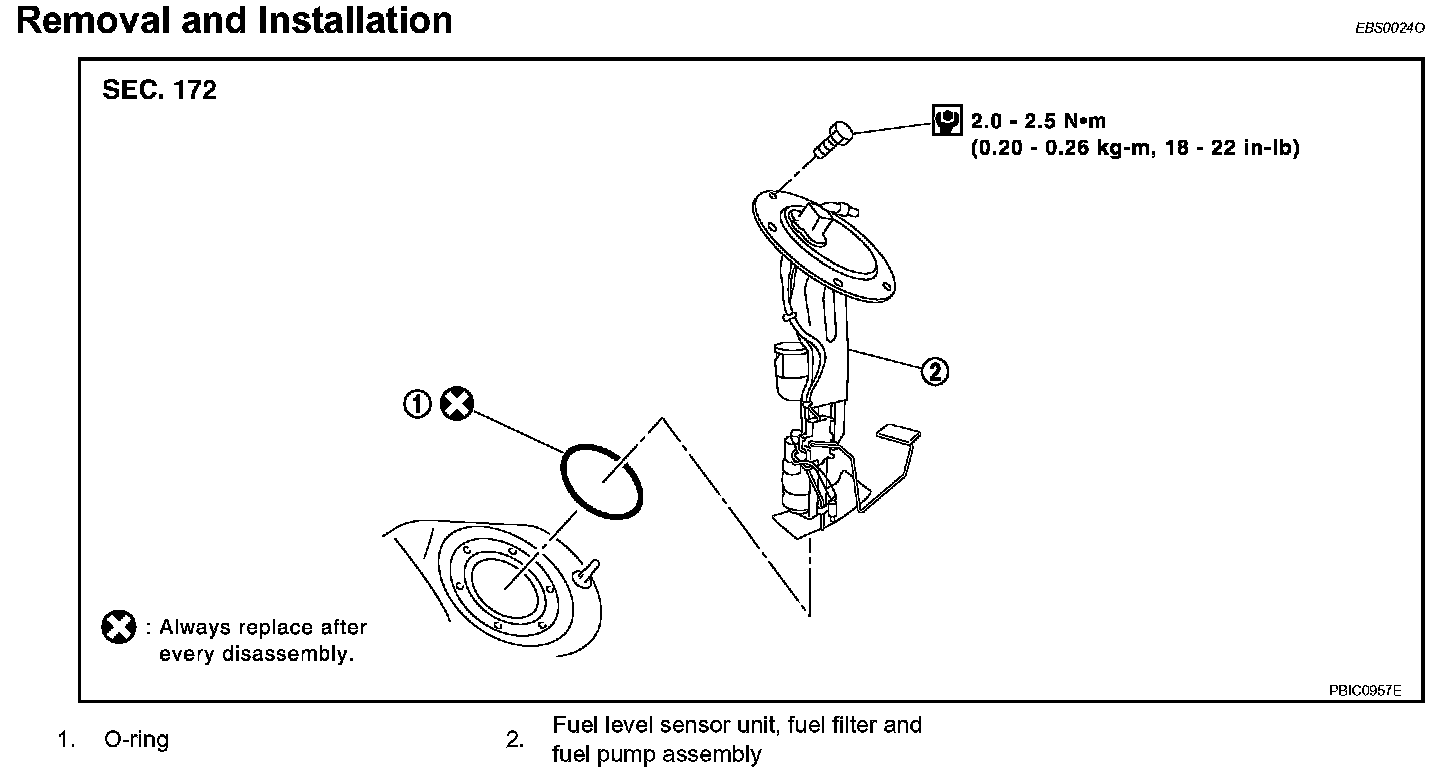 Removal and Installation

EBS0024O

SEC. 172

2.0 - 2.5 N•m
(0.20 - 0.26 kg-m, 18 - 22 in-lb)

2

1

: Always replace after every disassembly.

PBIC0957E

1. O-ring

2. Fuel level sensor unit, fuel filter and fuel pump assembly