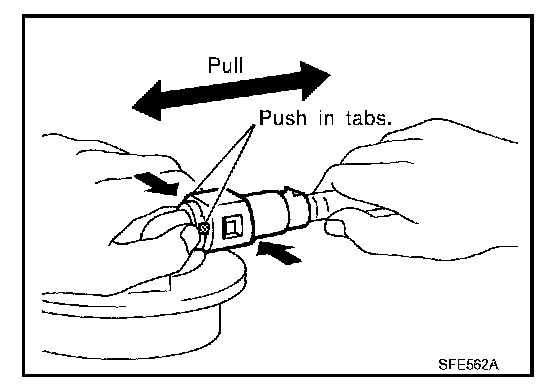 Pull

Push in tabs.

SFE562A