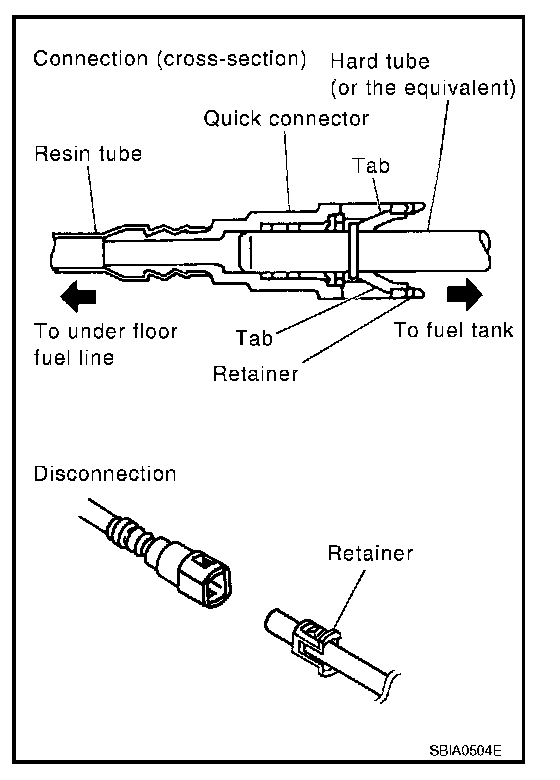 Connection (cross-section)

Hard tube (or the equivalent)

Quick connector

Resin tube

Tab

To under floor fuel line

Tab

To fuel tank

Retainer

Disconnection

Retainer

SBIA0504E