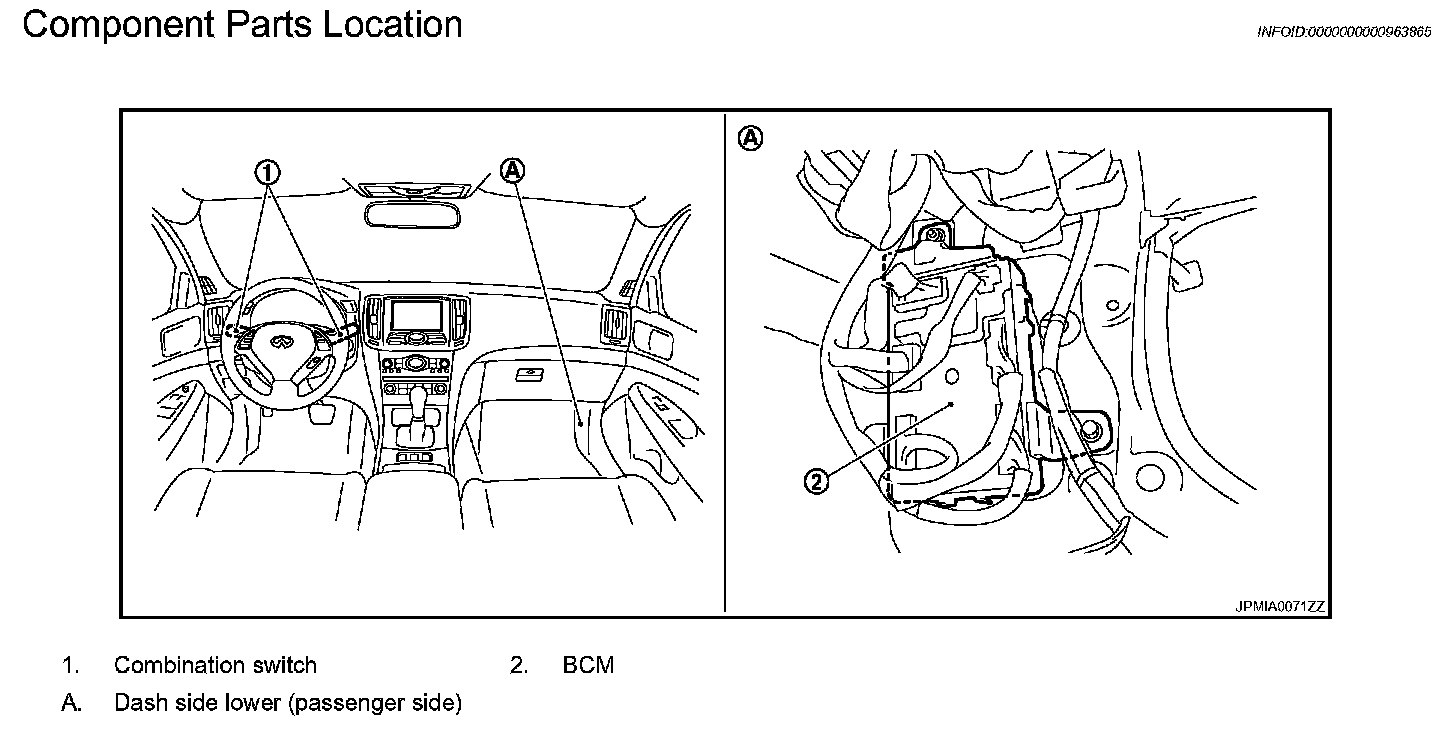 Component Parts Location

INFOID:0000000000963865

1

A

A

2

JPMIA0071ZZ

1. Combination switch

2. BCM

A. Dash side lower (passenger side)