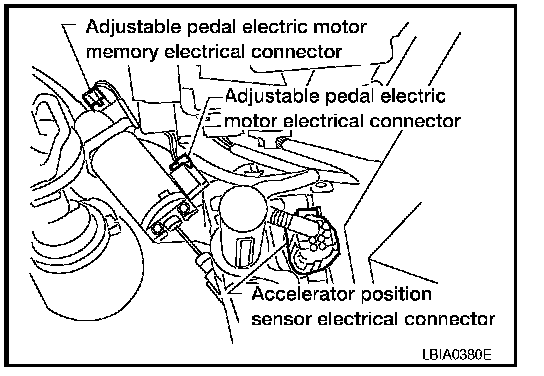 Adjustable pedal electric motor memory electrical connector

Adjustable pedal electric motor electrical connector

Accelerator position sensor electrical connector

LBIA0380E