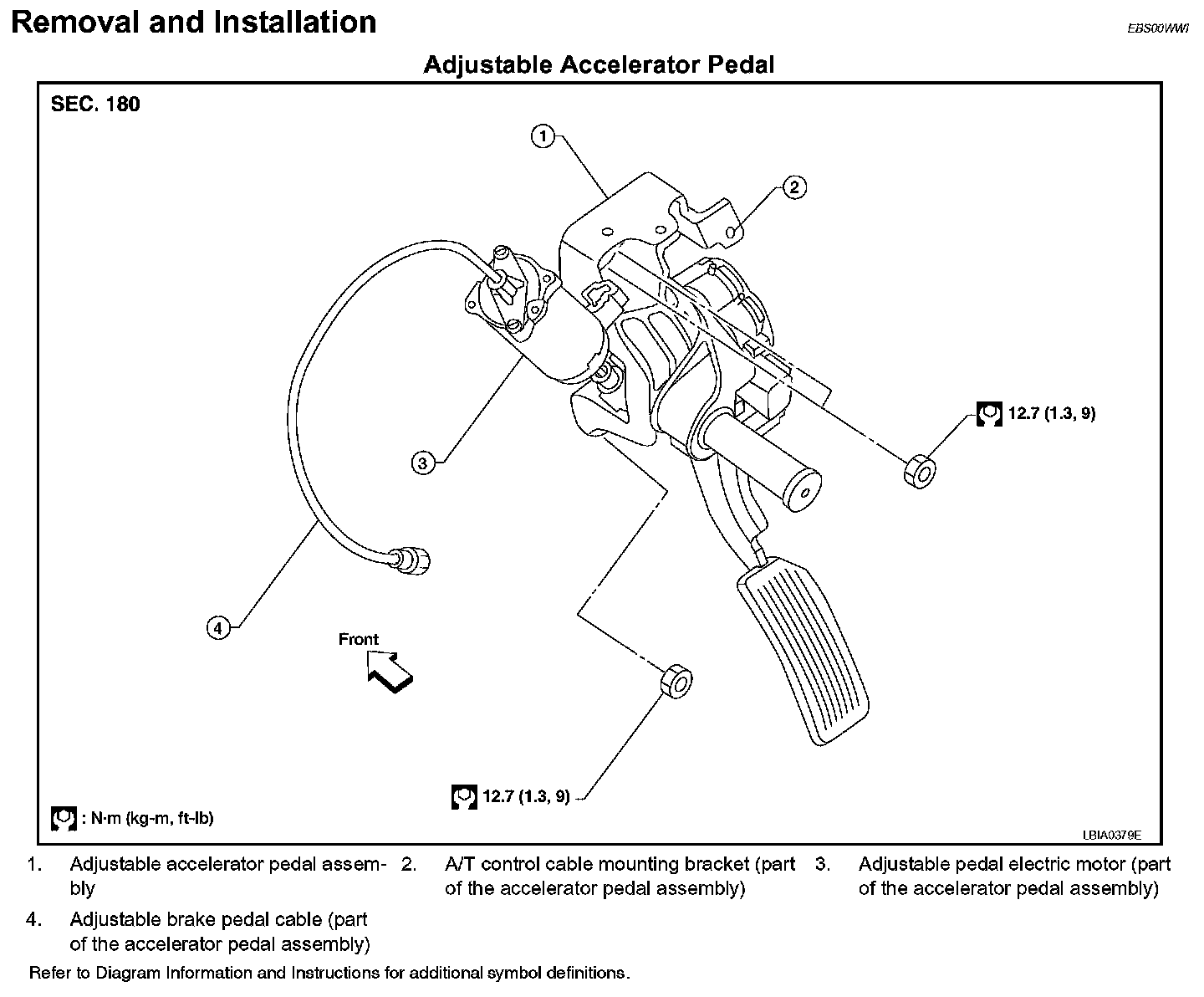 Removal and Installation

EBS00WWI

Adjustable Accelerator Pedal

SEC. 180

1

2

3

4

12.7 (1.3, 9)

Front

12.7 (1.3, 9)

: N·m (kg-m, ft-lb)

LBIA0379E

1. Adjustable accelerator pedal assembly
2. A/T control cable mounting bracket (part of the accelerator pedal assembly)
3. Adjustable pedal electric motor (part of the accelerator pedal assembly)
4. Adjustable brake pedal cable (part of the accelerator pedal assembly)

Refer to Diagram Information and Instructions for additional symbol definitions.