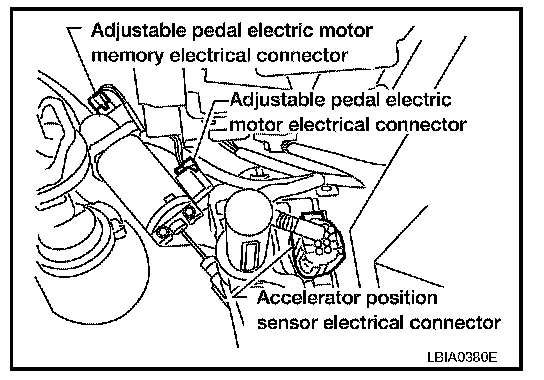 Adjustable pedal electric motor memory electrical connector

Adjustable pedal electric motor electrical connector

Accelerator position sensor electrical connector

LBIA0380E