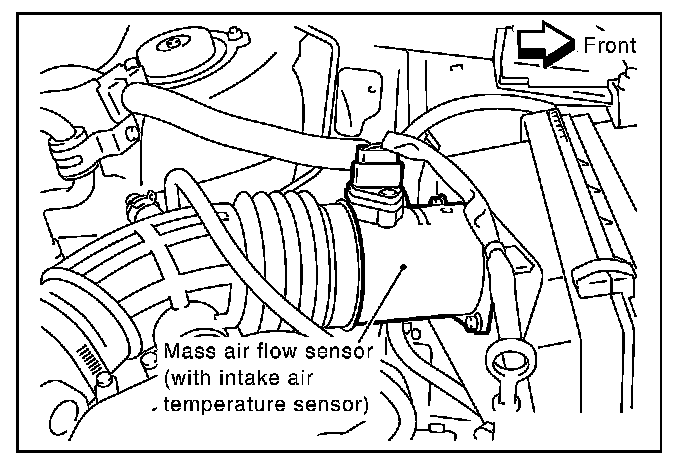 Front

Mass air flow sensor (with intake air temperature sensor)