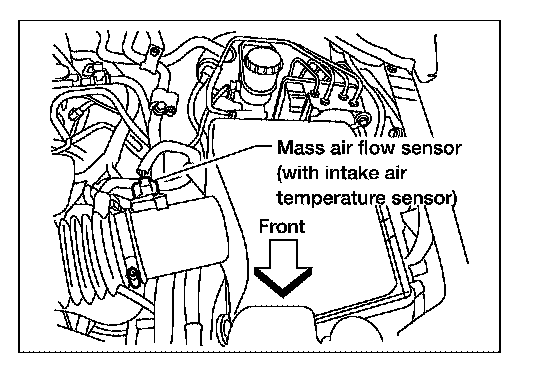 Mass air flow sensor (with intake air temperature sensor)

Front