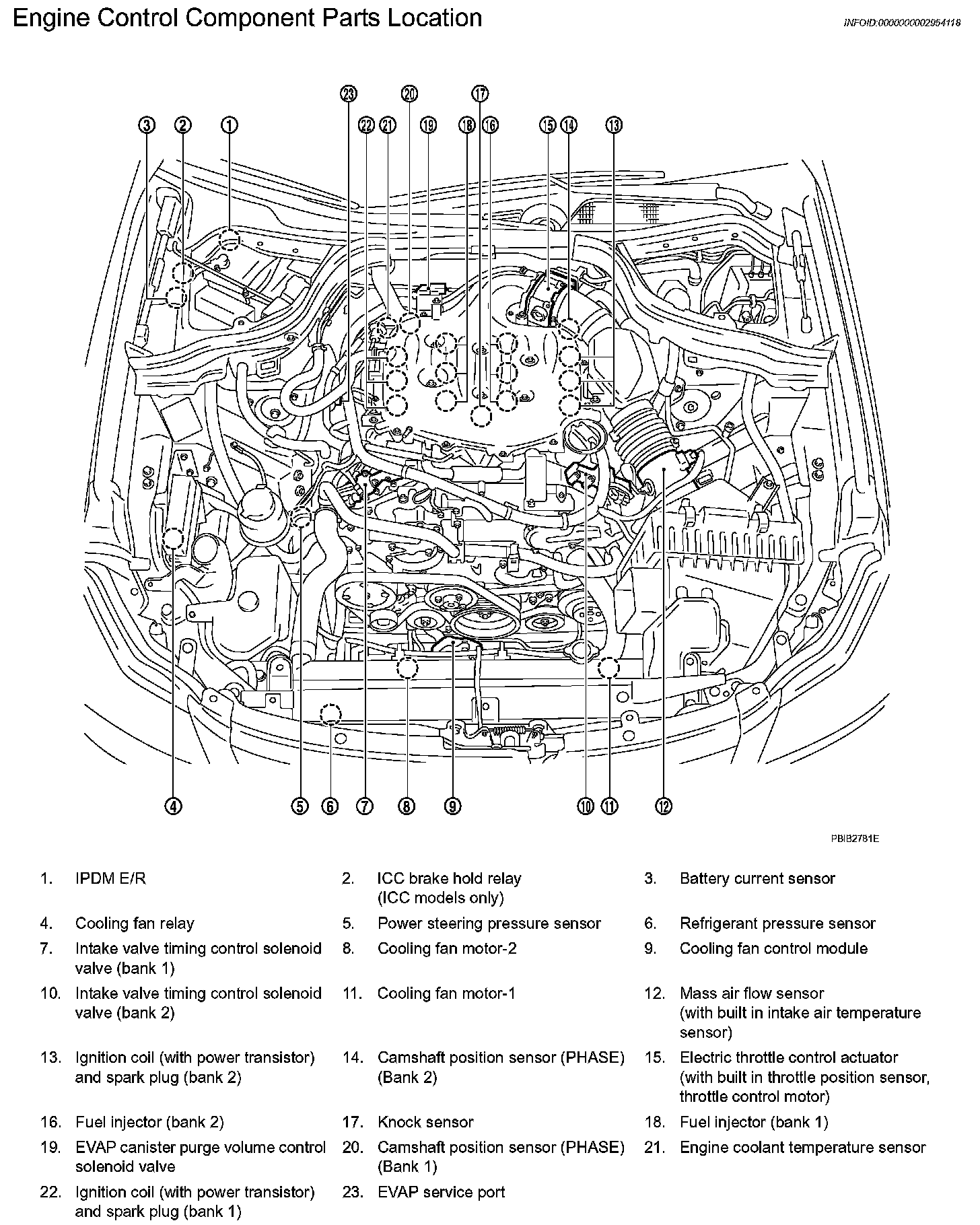 Engine Control Component Parts Location

INFOID:0000000002954118

23 20 17
3 2 1 22 21 19 18 16 15 14 13

4 5 6 7 8 9 10 11 12

PBIB2781E

1. IPDM E/R
2. ICC brake hold relay (ICC models only)
3. Battery current sensor
4. Cooling fan relay
5. Power steering pressure sensor
6. Refrigerant pressure sensor
7. Intake valve timing control solenoid valve (bank 1)
8. Cooling fan motor-2
9. Cooling fan control module
10. Intake valve timing control solenoid valve (bank 2)
11. Cooling fan motor-1
12. Mass air flow sensor (with built in intake air temperature sensor)
13. Ignition coil (with power transistor) and spark plug (bank 2)
14. Camshaft position sensor (PHASE) (Bank 2)
15. Electric throttle control actuator (with built in throttle position sensor, throttle control motor)
16. Fuel injector (bank 2)
17. Knock sensor
18. Fuel injector (bank 1)
19. EVAP canister purge volume control solenoid valve
20. Camshaft position sensor (PHASE) (Bank 1)
21. Engine coolant temperature sensor
22. Ignition coil (with power transistor) and spark plug (bank 1)
23. EVAP service port