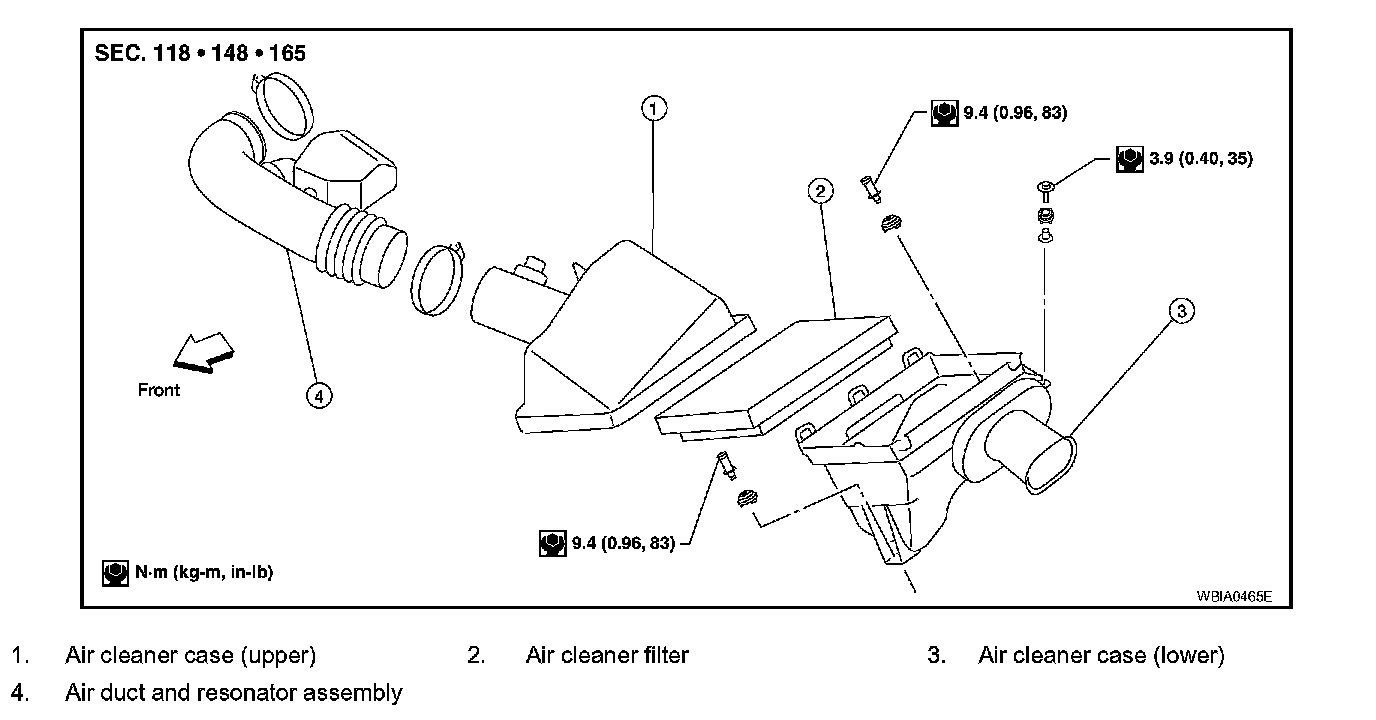 SEC. 118 • 148 • 165

1

9.4 (0.96, 83)

3.9 (0.40, 35)

2

3

Front

4

9.4 (0.96, 83)

N·m (kg-m, in-lb)

WBIA0465E

1. Air cleaner case (upper)
2. Air cleaner filter
3. Air cleaner case (lower)
4. Air duct and resonator assembly