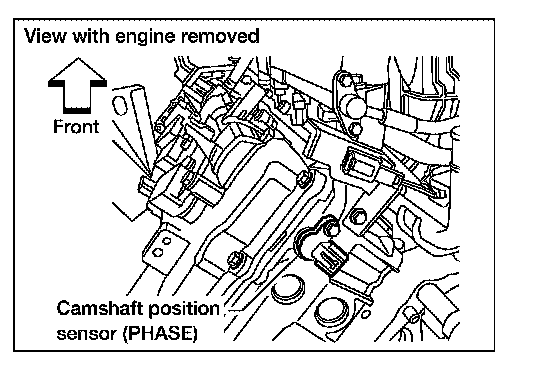 View with engine removed

Front

Camshaft position sensor (PHASE)