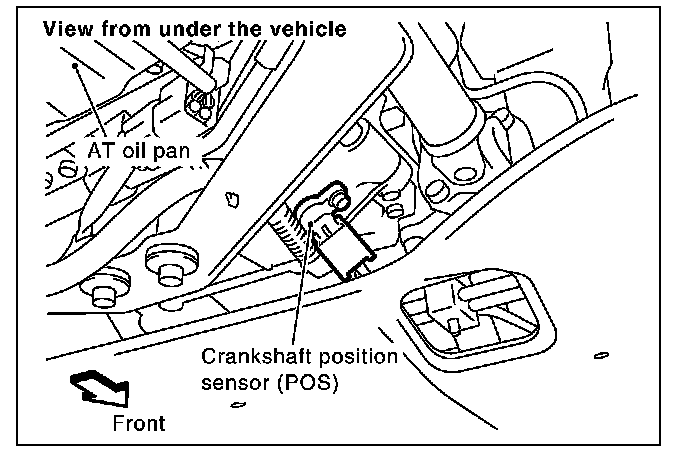 View from under the vehicle

AT oil pan

Crankshaft position sensor (POS)

Front