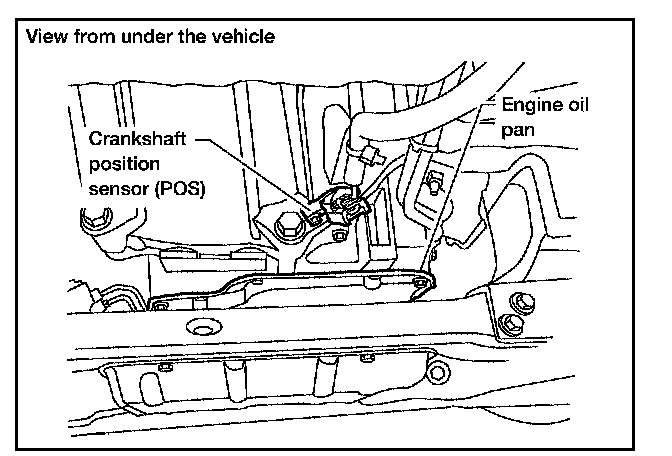 View from under the vehicle

Crankshaft position sensor (POS)

Engine oil pan