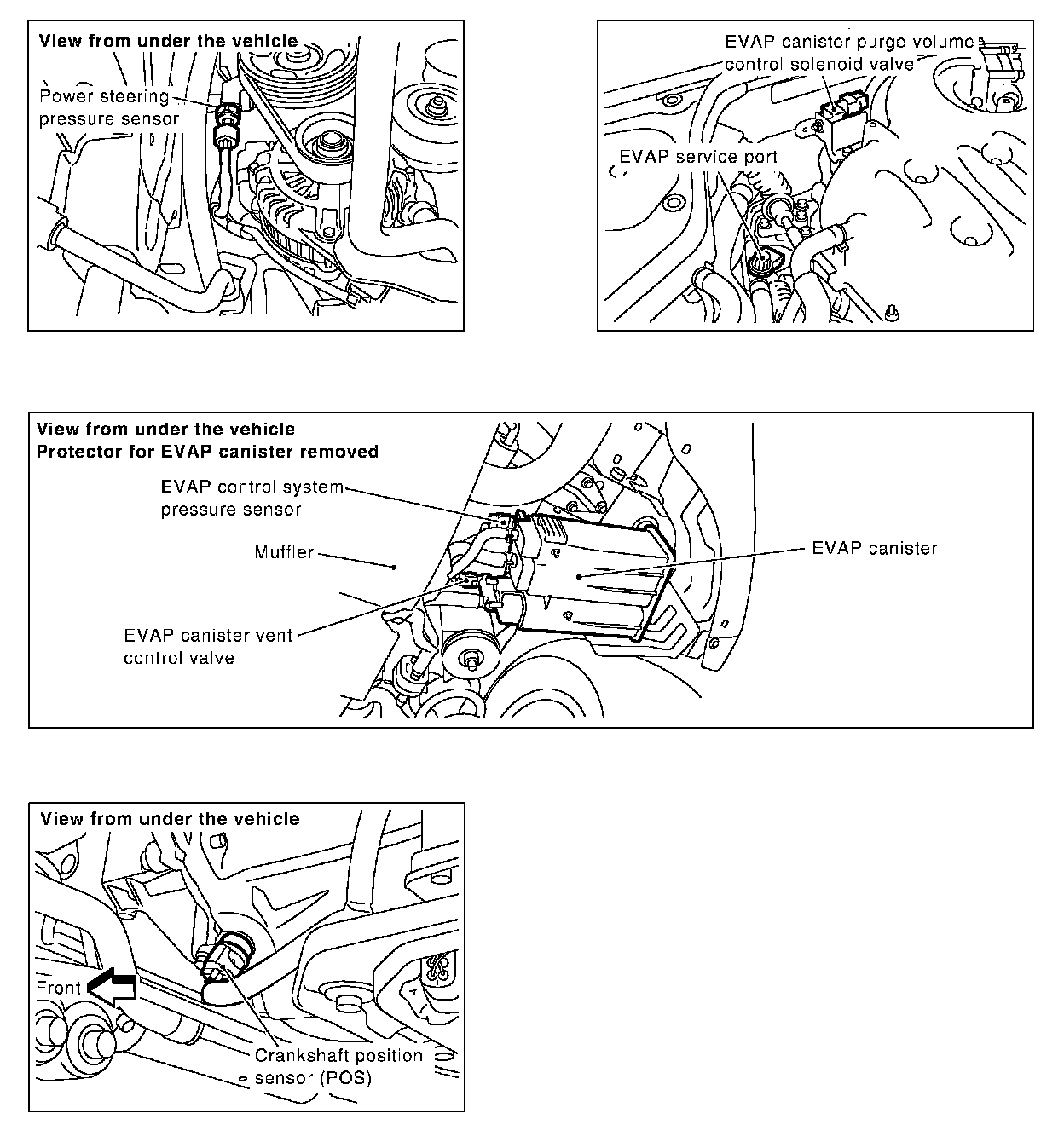 View from under the vehicle
Power steering pressure sensor

EVAP canister purge volume control solenoid valve
EVAP service port

View from under the vehicle
Protector for EVAP canister removed
EVAP control system pressure sensor
Muffler
EVAP canister
EVAP canister vent control valve

View from under the vehicle
Front
Crankshaft position sensor (POS)