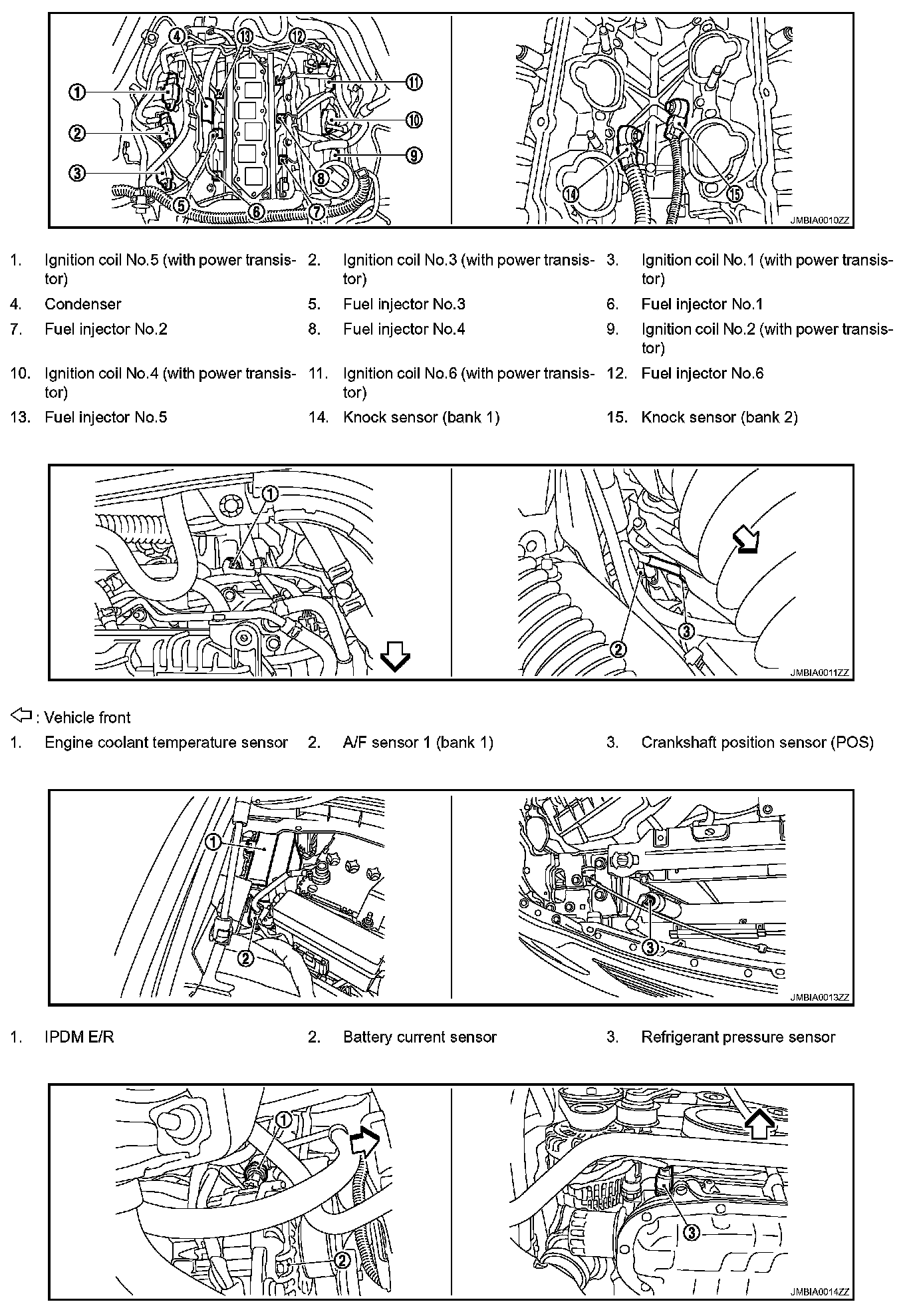 1 2 3 4 5 6 7 8 9 10 11 12 13 14 15

JMBIA0010ZZ

1. Ignition coil No.5 (with power transistor)
2. Ignition coil No.3 (with power transistor)
3. Ignition coil No.1 (with power transistor)
4. Condenser
5. Fuel injector No.3
6. Fuel injector No.1
7. Fuel injector No.2
8. Fuel injector No.4
9. Ignition coil No.2 (with power transistor)
10. Ignition coil No.4 (with power transistor)
11. Ignition coil No.6 (with power transistor)
12. Fuel injector No.6
13. Fuel injector No.5
14. Knock sensor (bank 1)
15. Knock sensor (bank 2)

1 2 3

JMBIA0011ZZ

: Vehicle front

1. Engine coolant temperature sensor
2. A/F sensor 1 (bank 1)
3. Crankshaft position sensor (POS)

1 2 3

JMBIA0013ZZ

1. IPDM E/R
2. Battery current sensor
3. Refrigerant pressure sensor

1 2 3

JMBIA0014ZZ